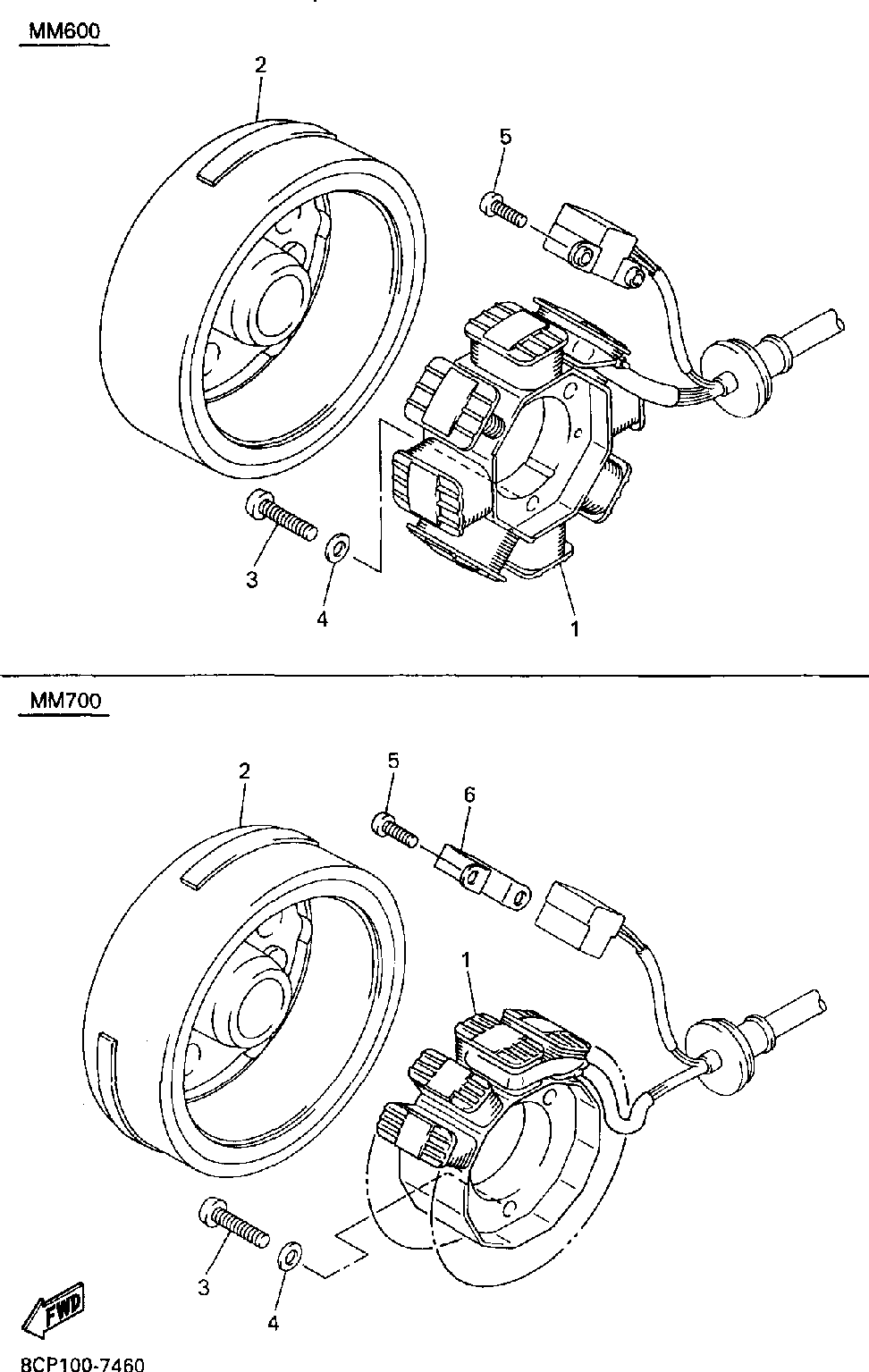 MM600

2

5

3

4

1

MM700

2

5

6

1

3

4

FWD

8CP100-7460