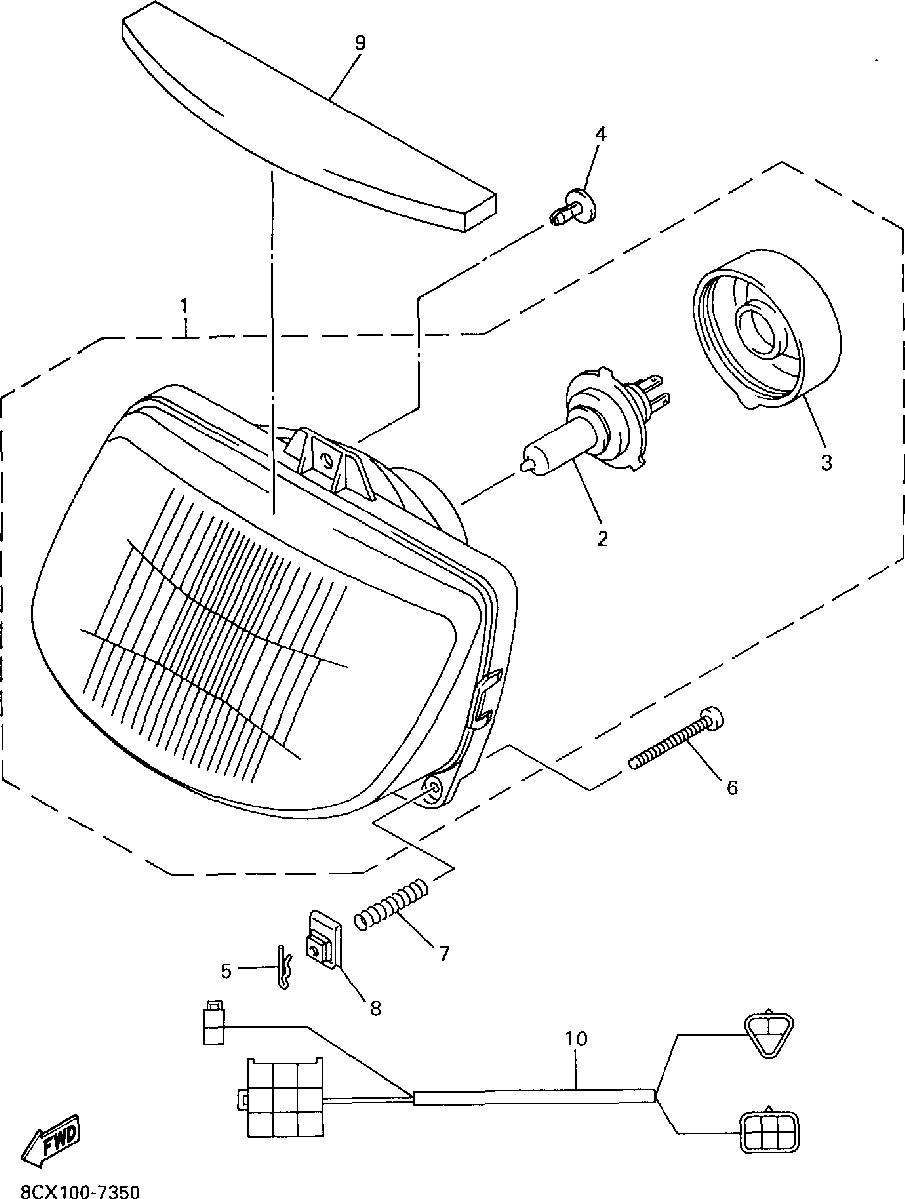 9
4
1
3
2
6
7
5
8
10
FWD
8CX100-7350