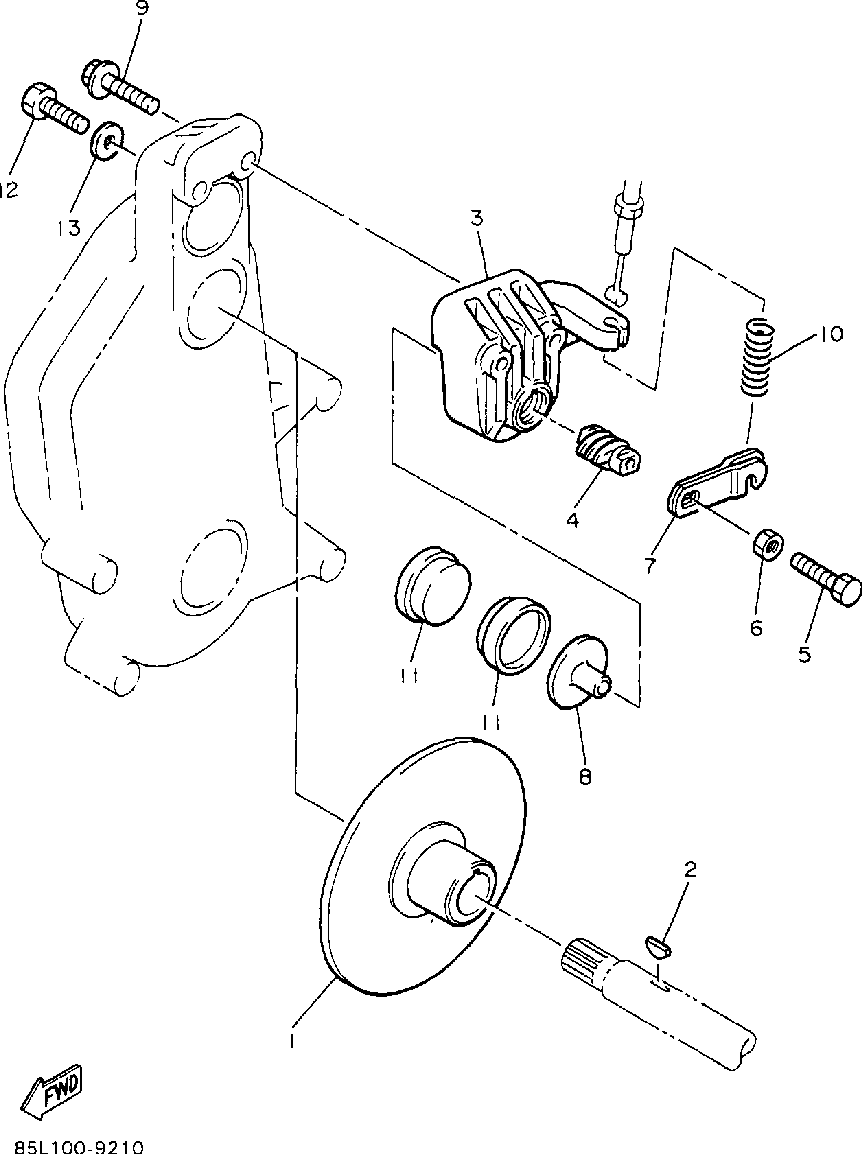 9
12
13
3
10
4
7
6
5
11
11
8
2
1
FWD
85L100-9210