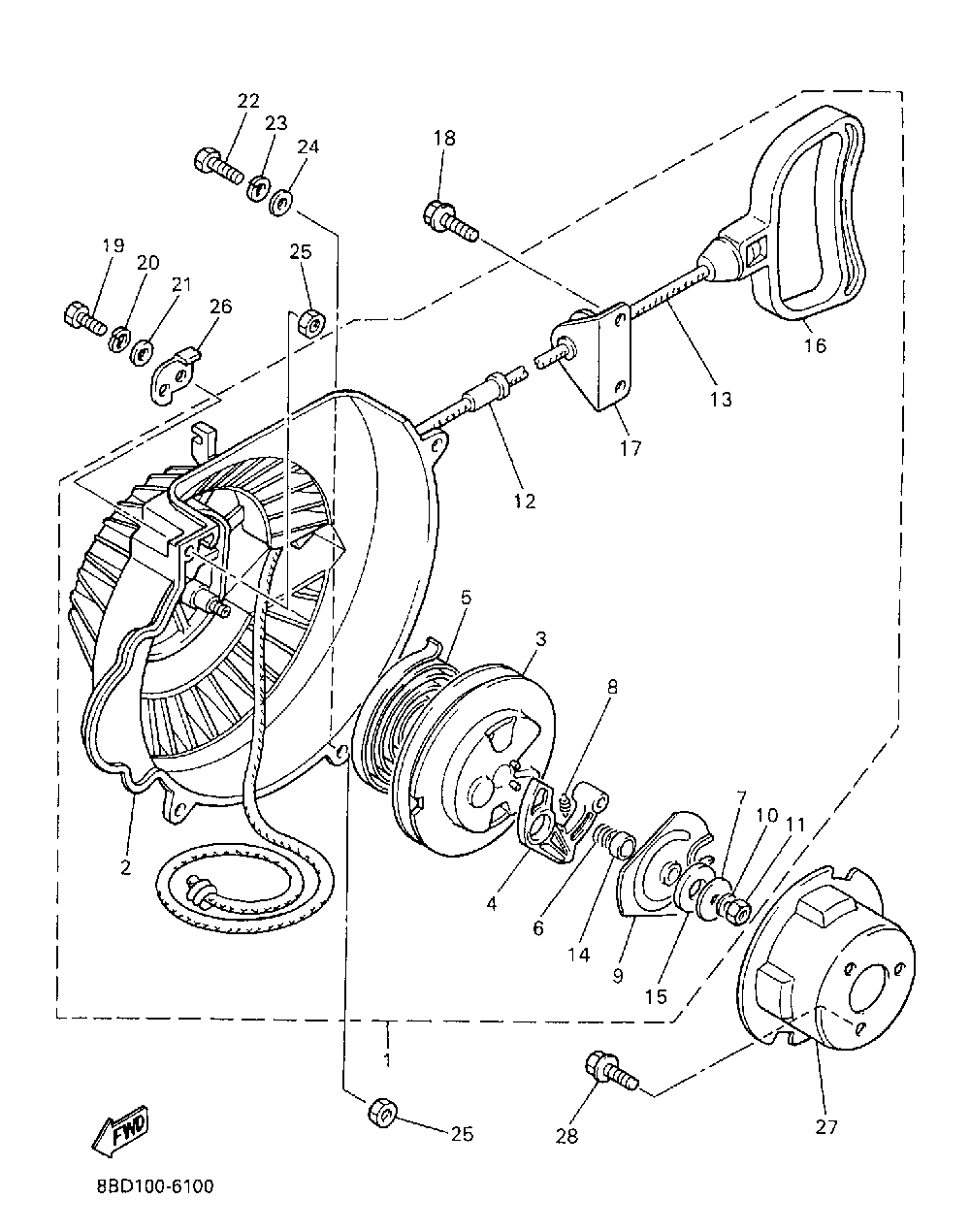 22
23
24
18
19
20
21
25
26
16
13
17
12
5
3
8
7
10
11
2
4
6
14
9
15
1
25
28
27
FWD
8BD100-6100