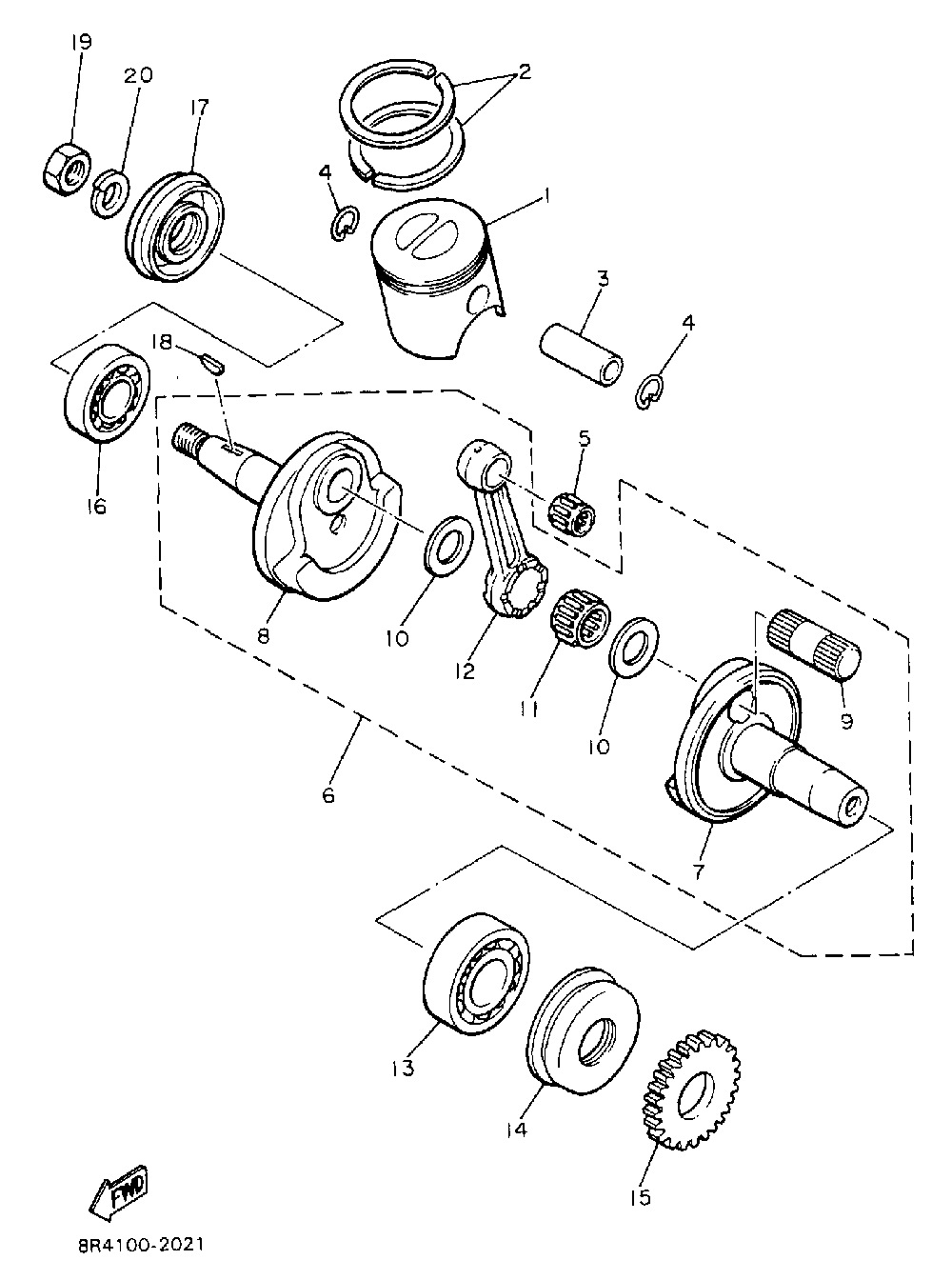 19
20
17
2
4
1
3
4
18
16
5
8
10
12
11
10
9
6
7
13
14
15
FWD
8R4100-2021