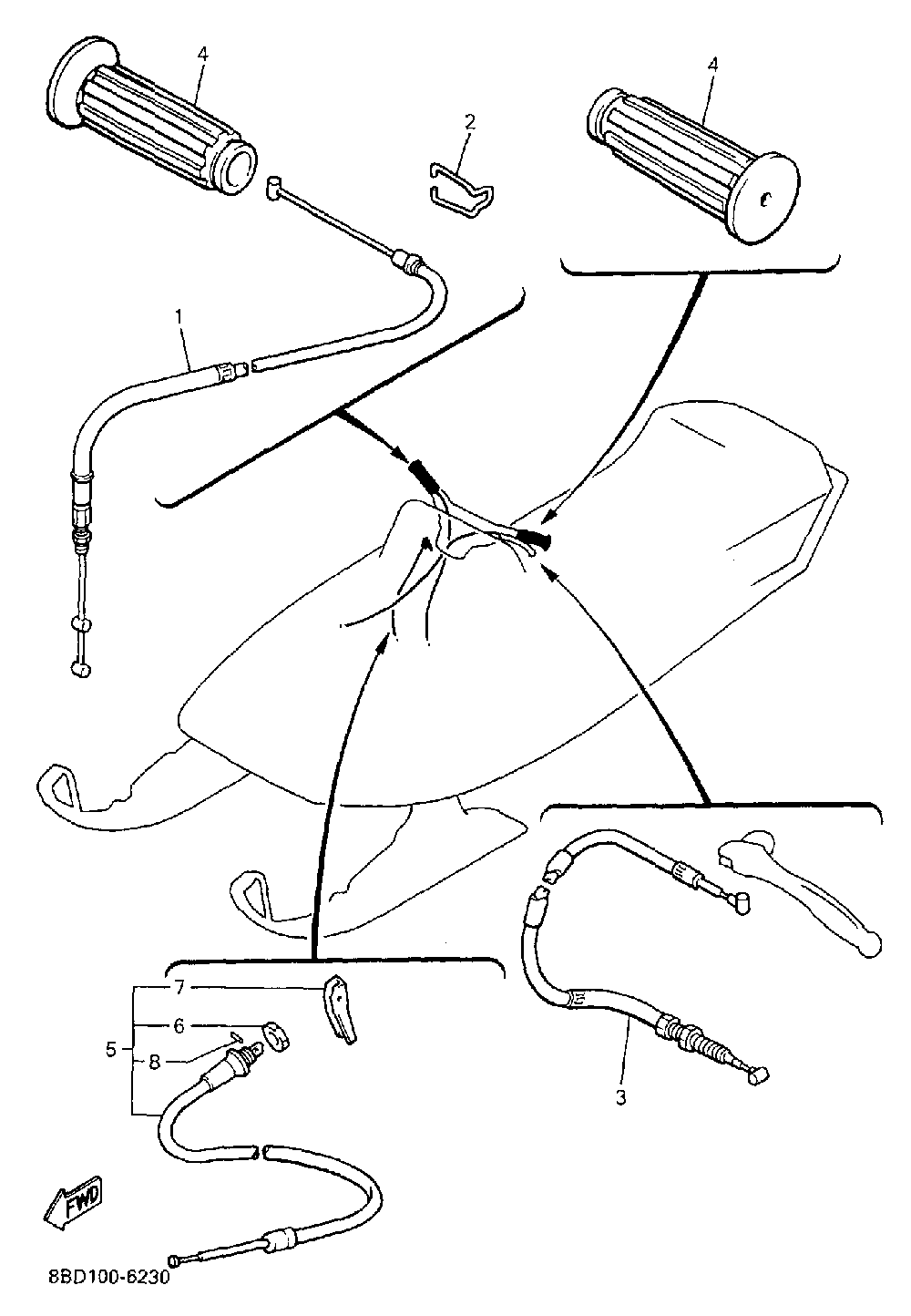 4
2
4
1
7
6
5
8
3
FWD
8BD100-6230