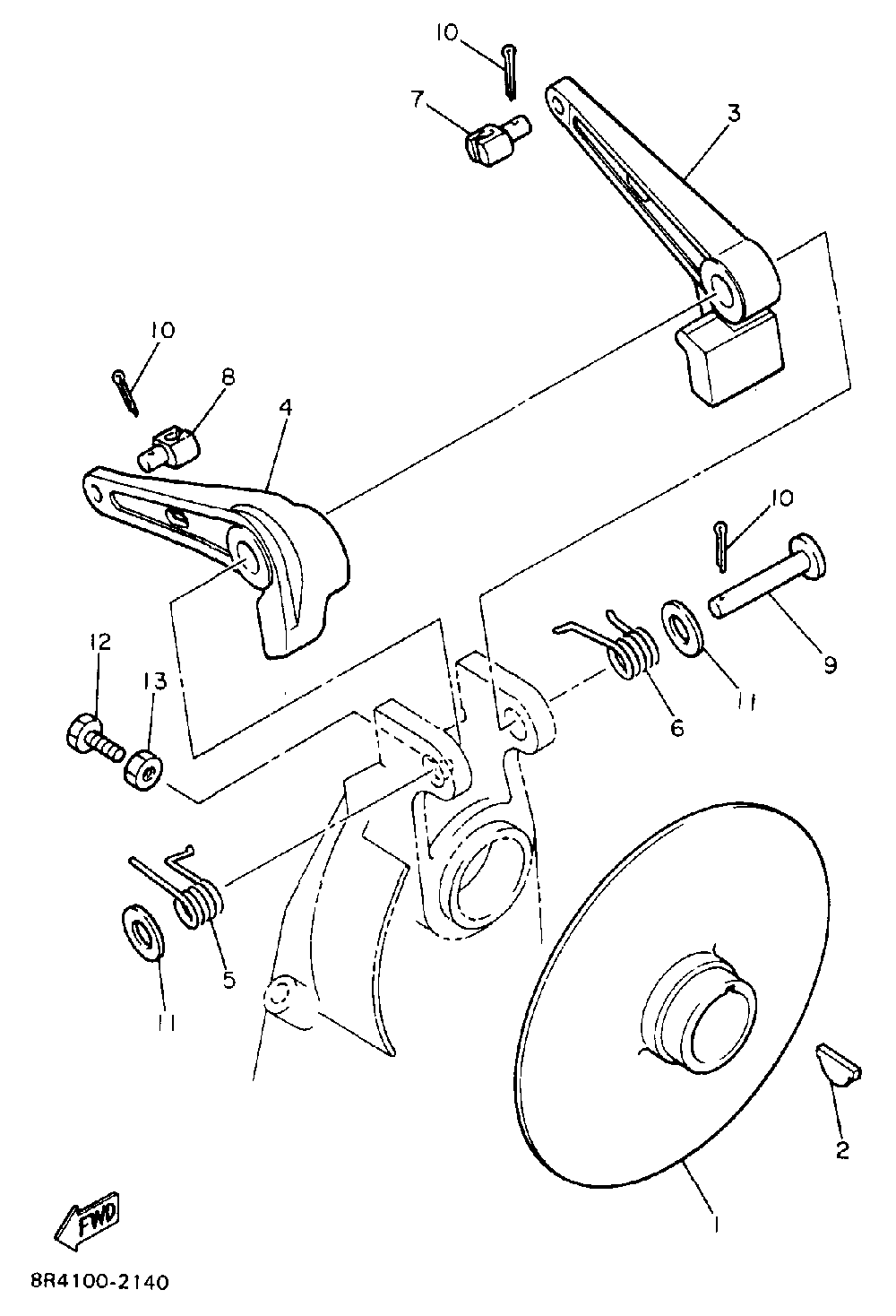 10
7
3
10
8
4
10
9
11
6
12
13
5
11
2
1
FWD
8R4100-2140