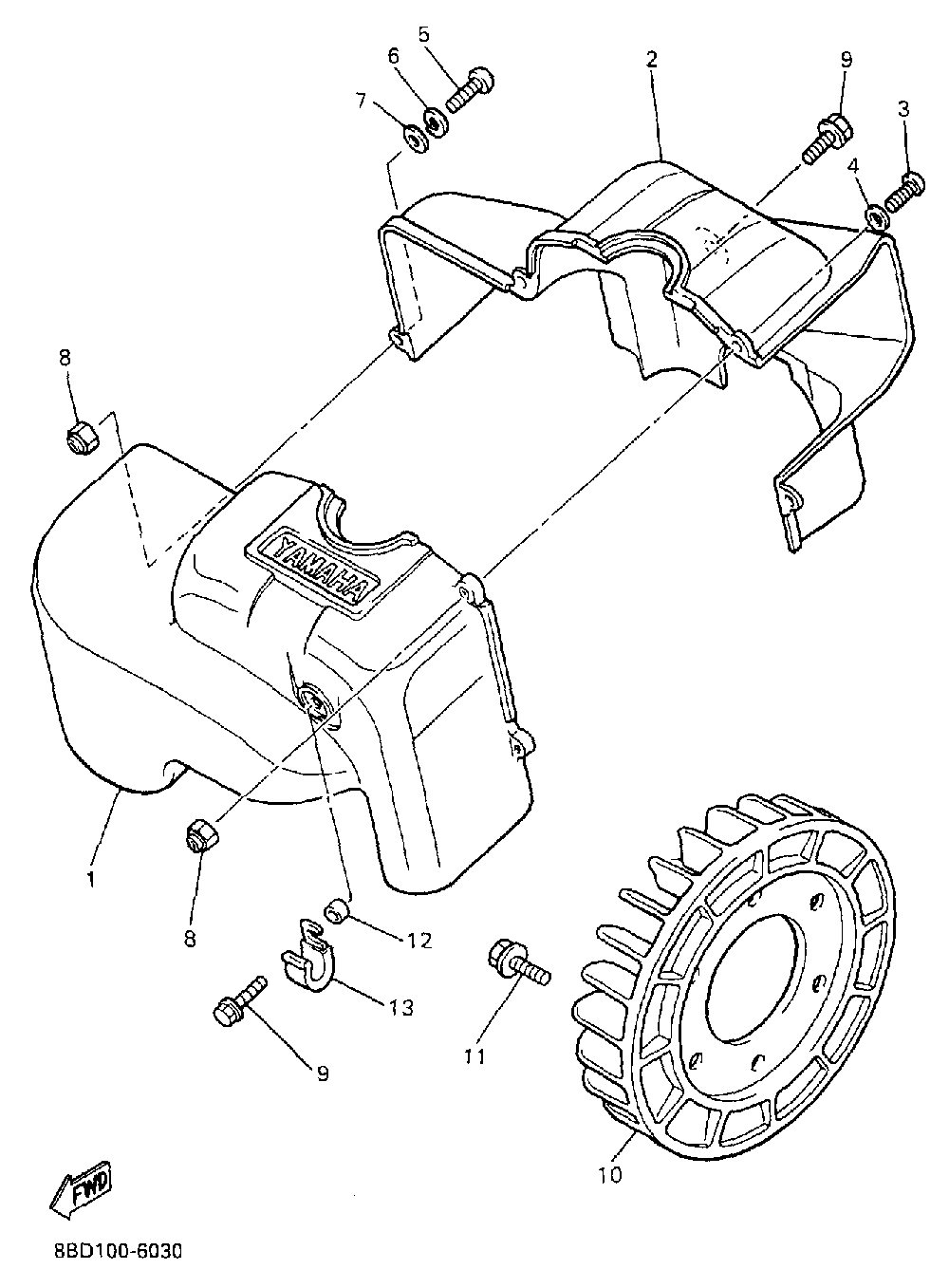 5
6
7
2
9
3
4
8
YAMAHA
1
8
12
13
9
11
10
FWD
8BD100-6030