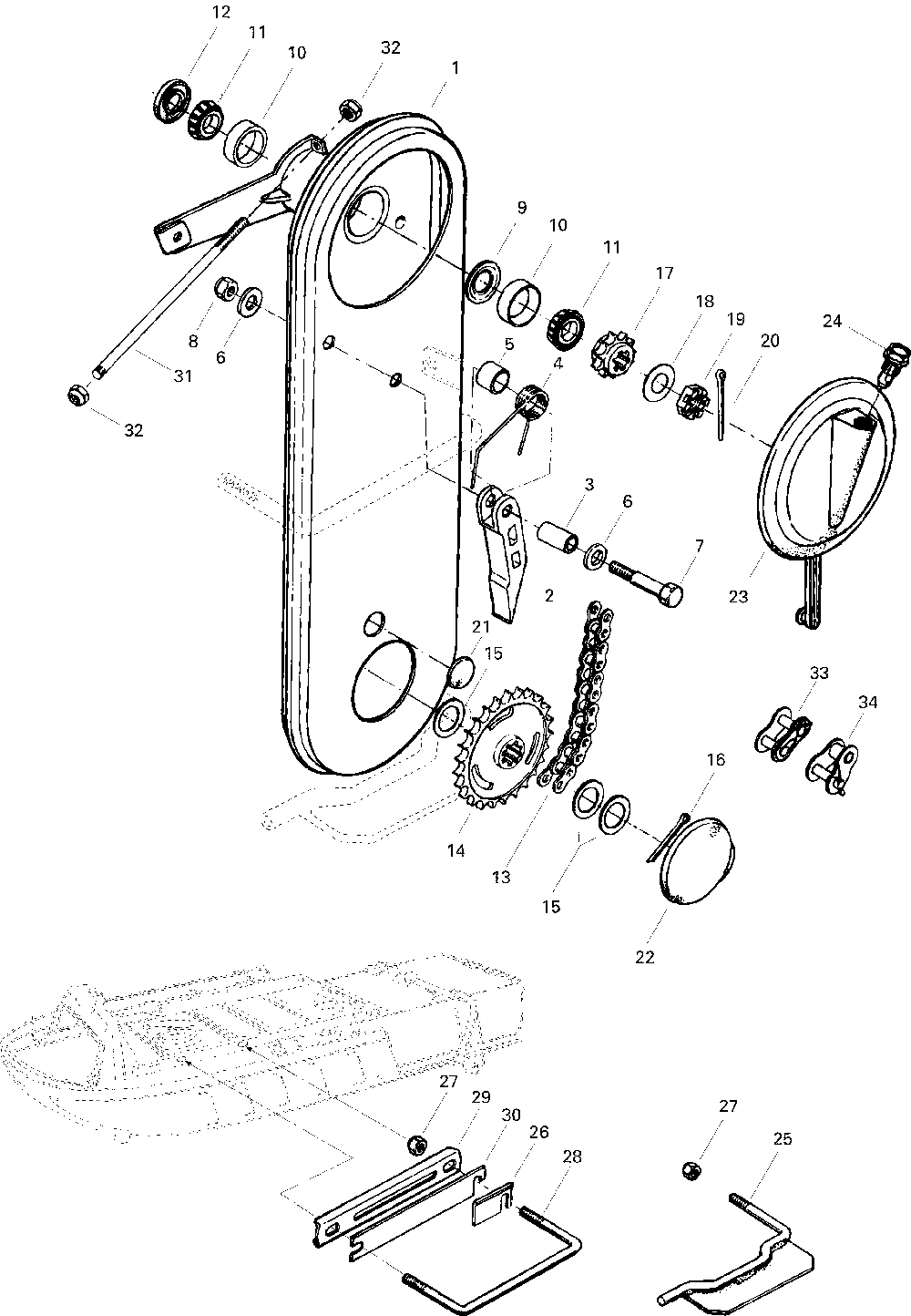 12
11
10
32
1
9
10
11
17
18
19
20
24
8
6
31
32
5
4
3
6
7
2
23
21
15
33
34
16
14
13
15
22
27
29
30
26
28
27
25