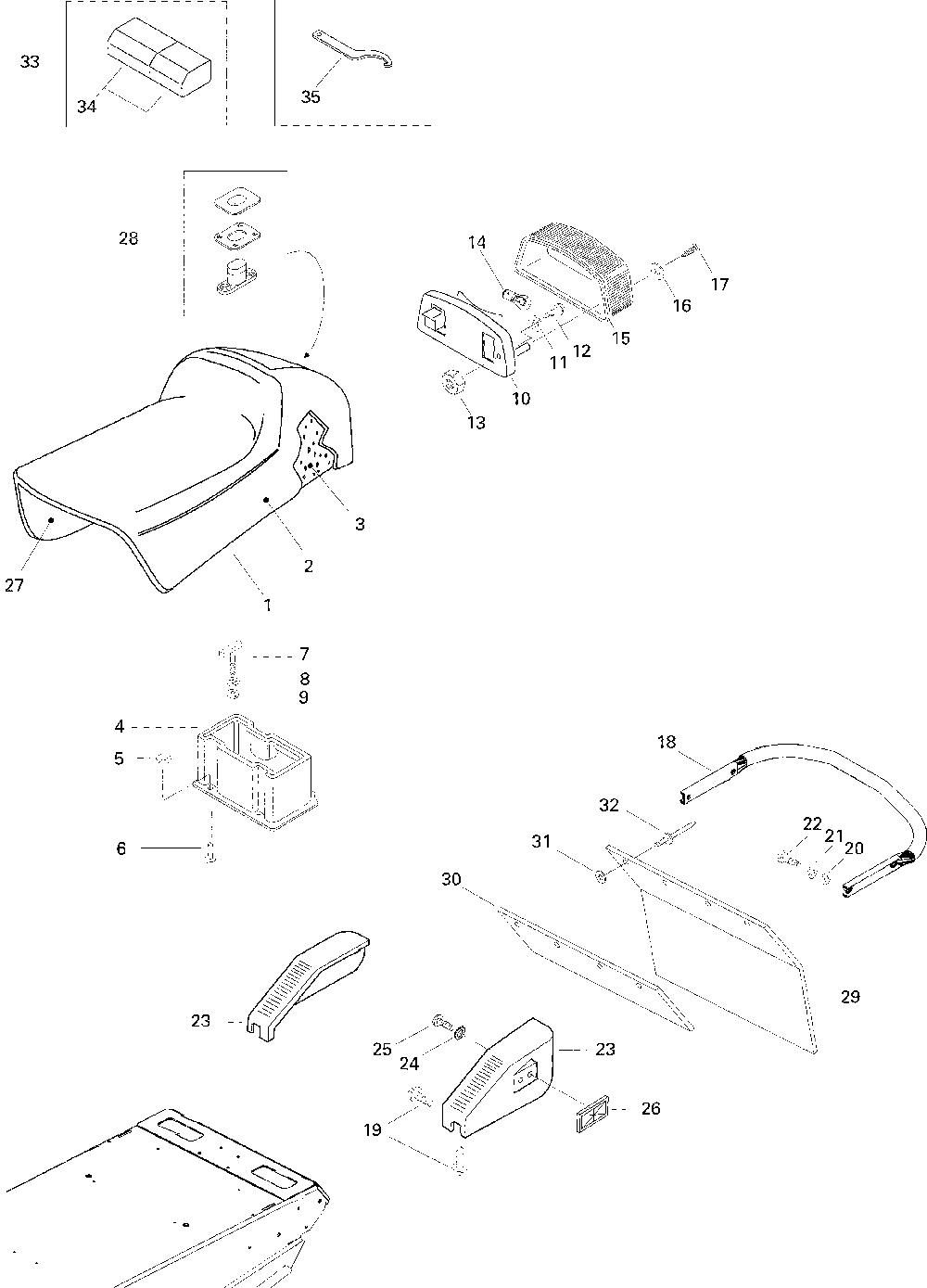 33
34
35
28
14
17
16
15
12
11
10
13
3
2
27
1
7
8
9
4
5
6
18
32
22
21
20
31
30
29
23
25
24
23
26
19