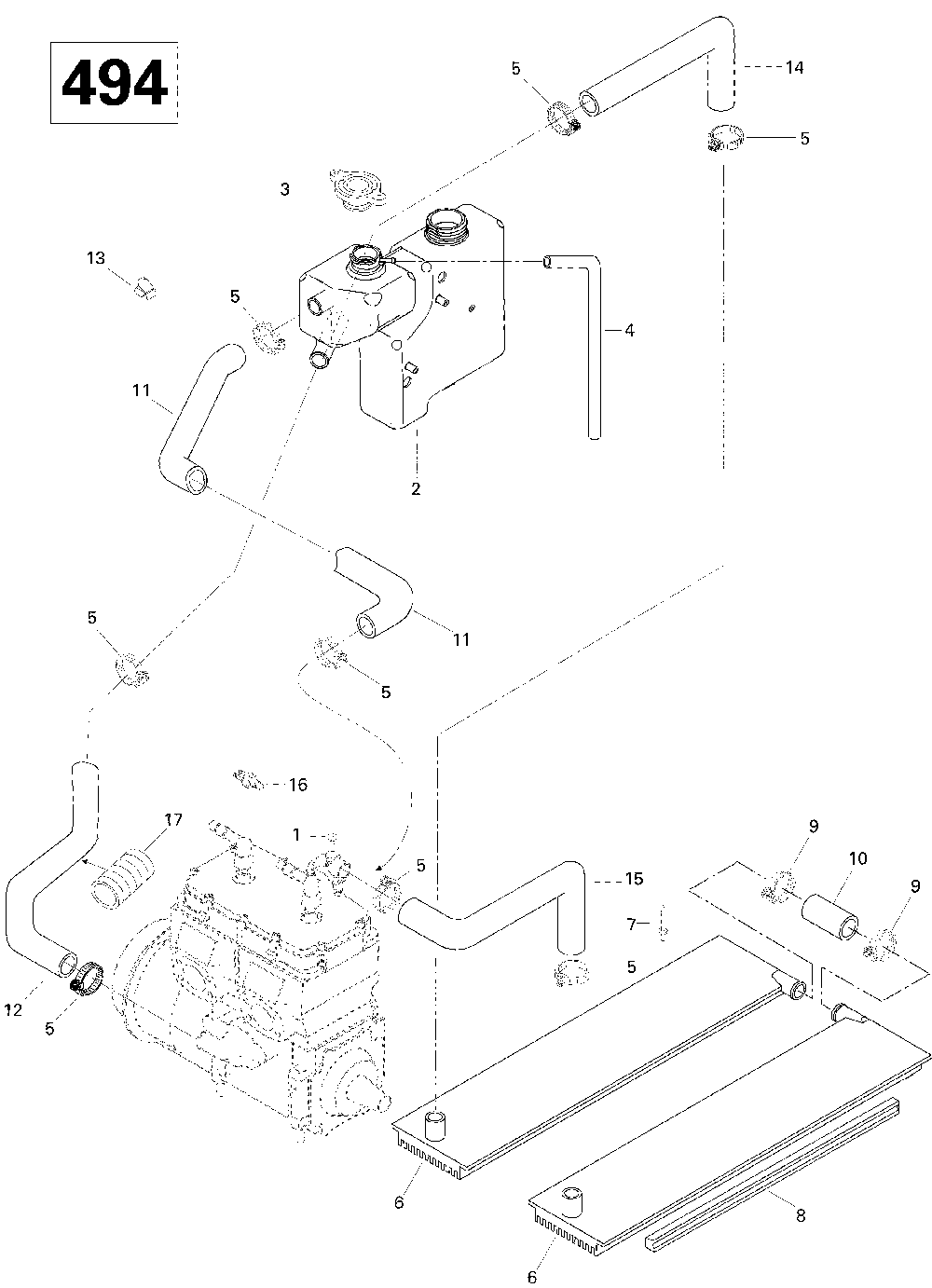 494

5
14
5
3
13
5
4
11
2
5
11
5
16
17
1
5
15
9
10
9
7
5
12
5
6
8
6