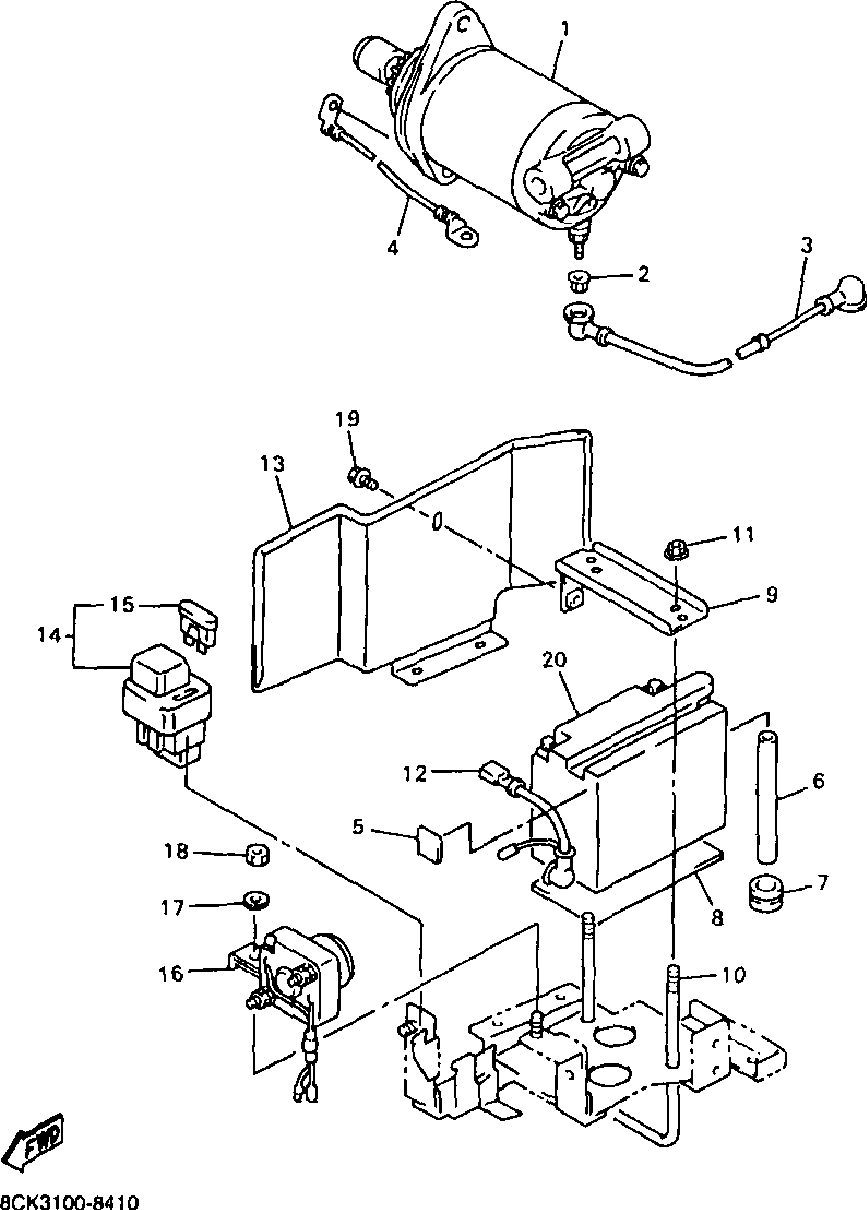 1
4
2
3
19
13
11
9
15
14
20
12
6
5
18
7
8
17
16
10
FWD
8CK3100-8410