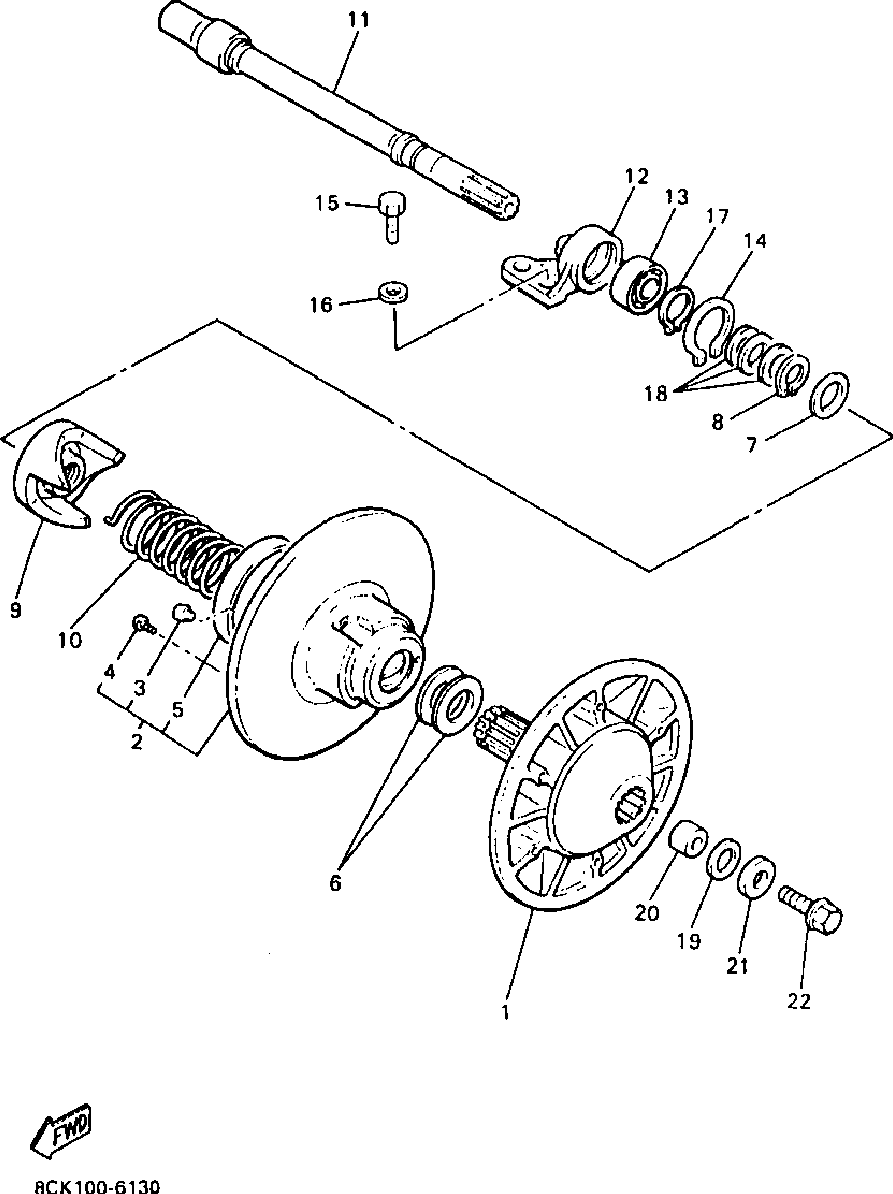 11
15
12
13
17
14
16
18
8
7
9
10
4
3
5
2
6
20
19
21
22
1
FWD
8CK100-6130