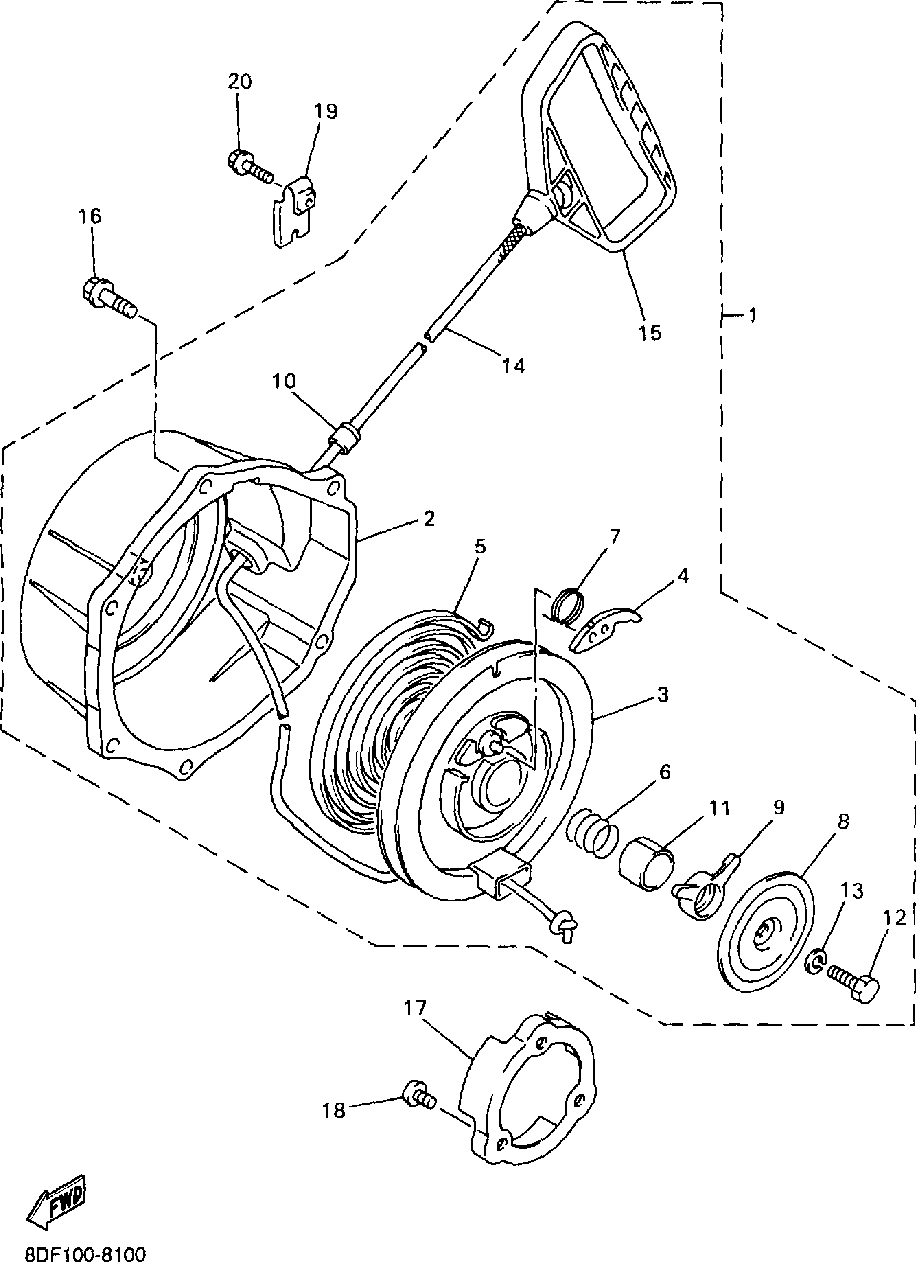 20
19
16
15
1
14
10
2
5
7
4
3
6
11
9
8
13
12
17
18
FWD
8DF100-8100