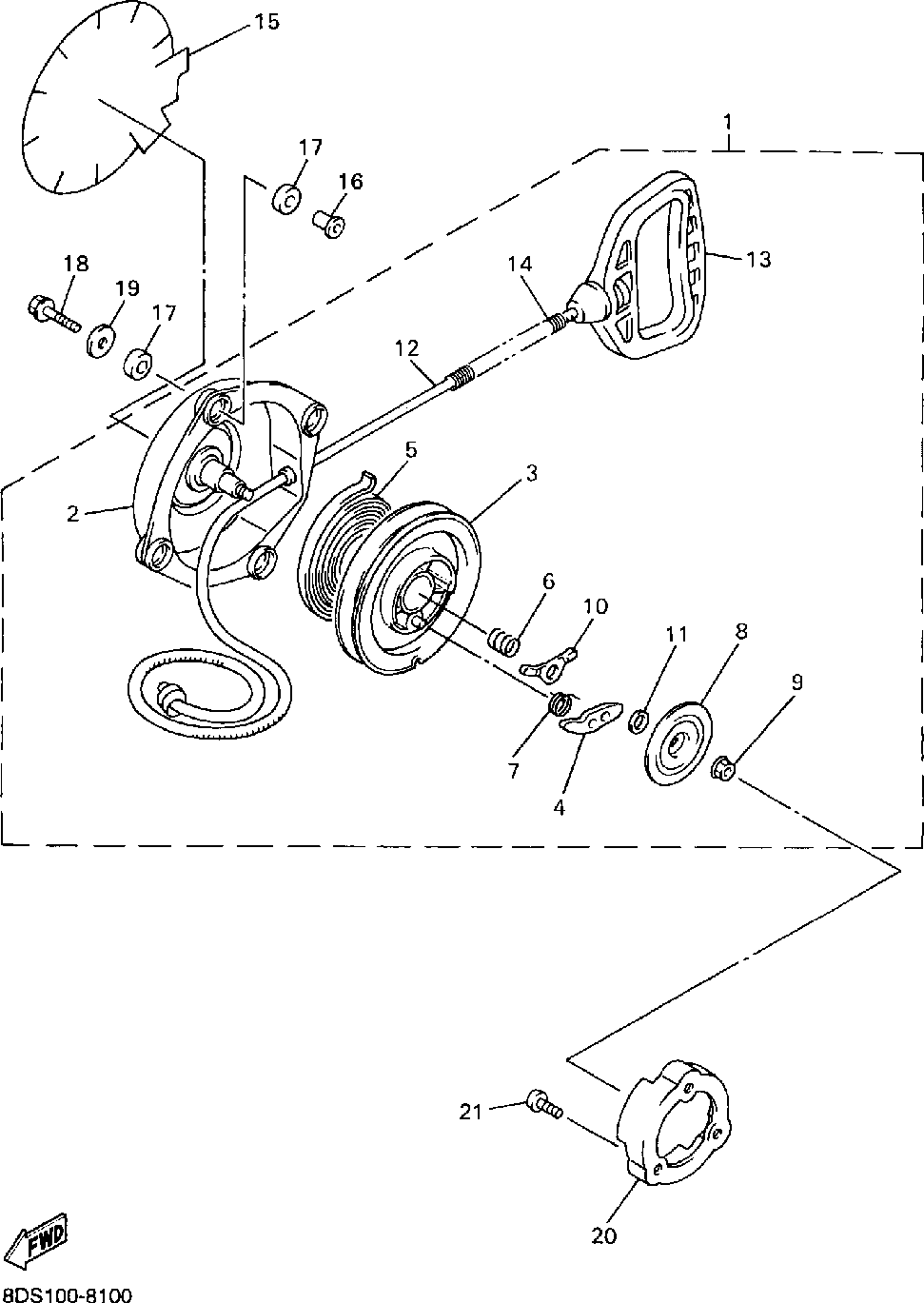 15
1
17
16
18
19
17
14
13
12
5
3
2
6
10
11
8
9
7
4
21
20
FWD
8DS100-8100