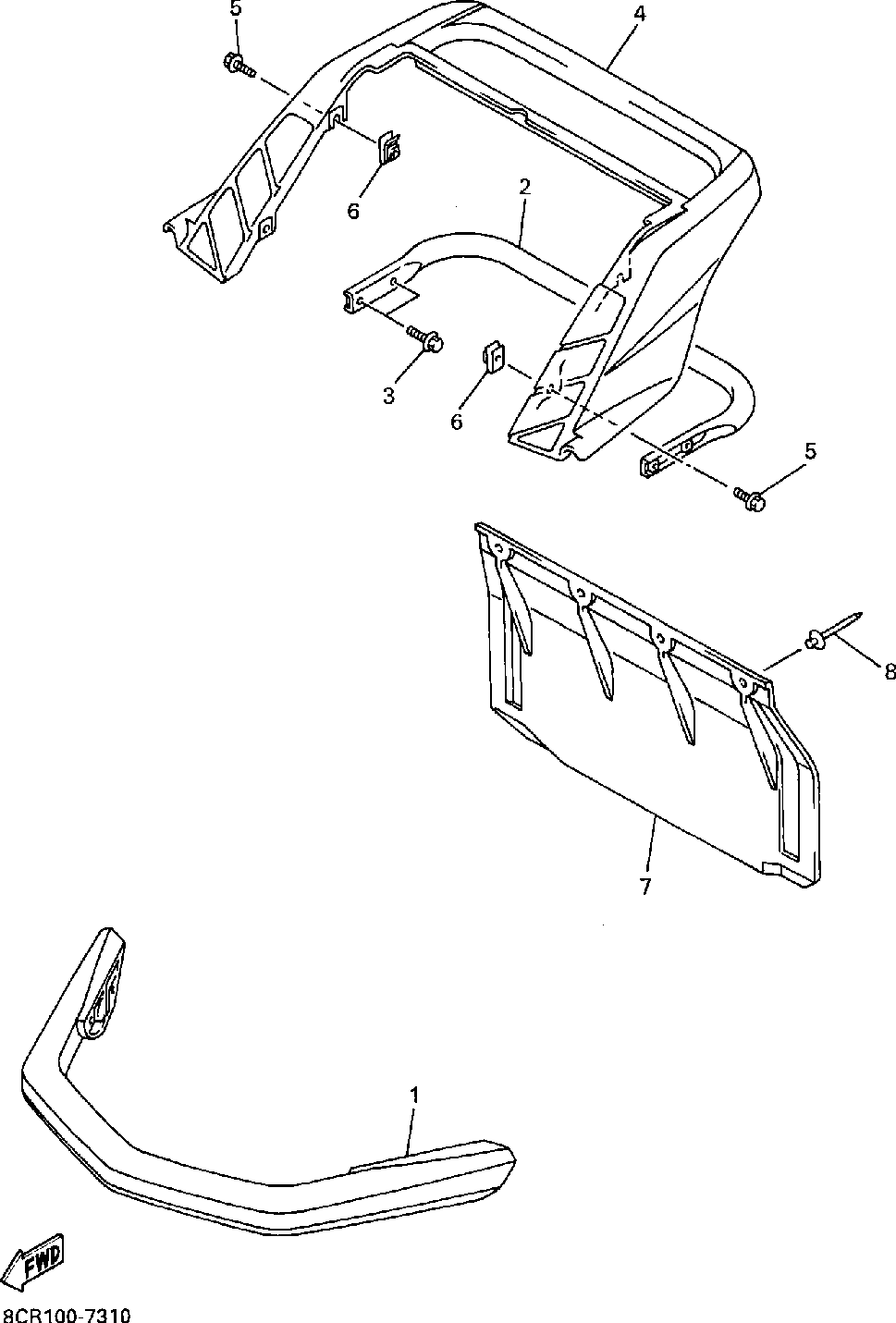 5
4
6
2
3
6
5
8
7
1
FWD
8CR100-7310