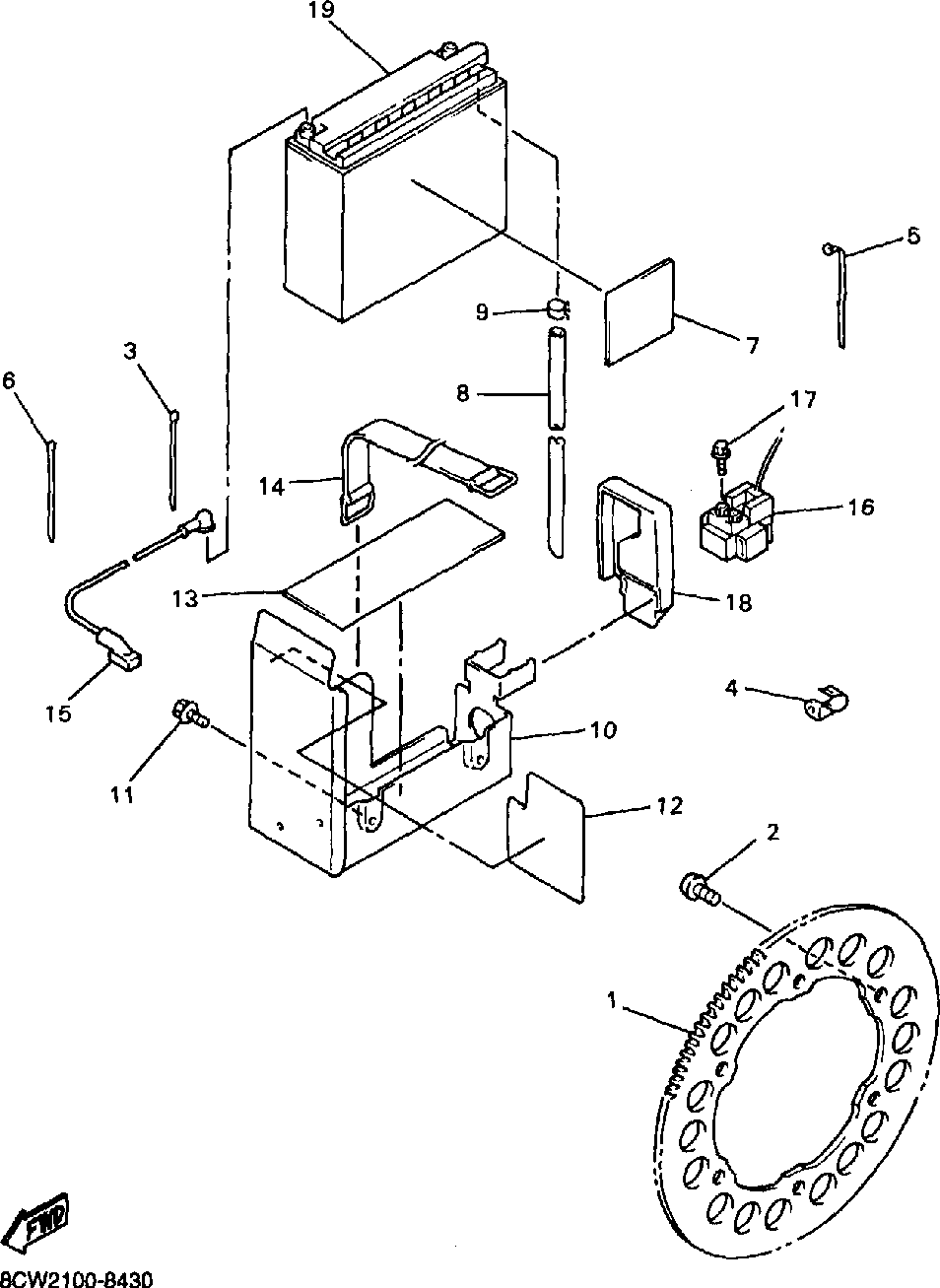 19
5
9
7
3
6
8
17
14
16
13
18
15
4
10
11
12
2
1
FWD
8CW2100-8430