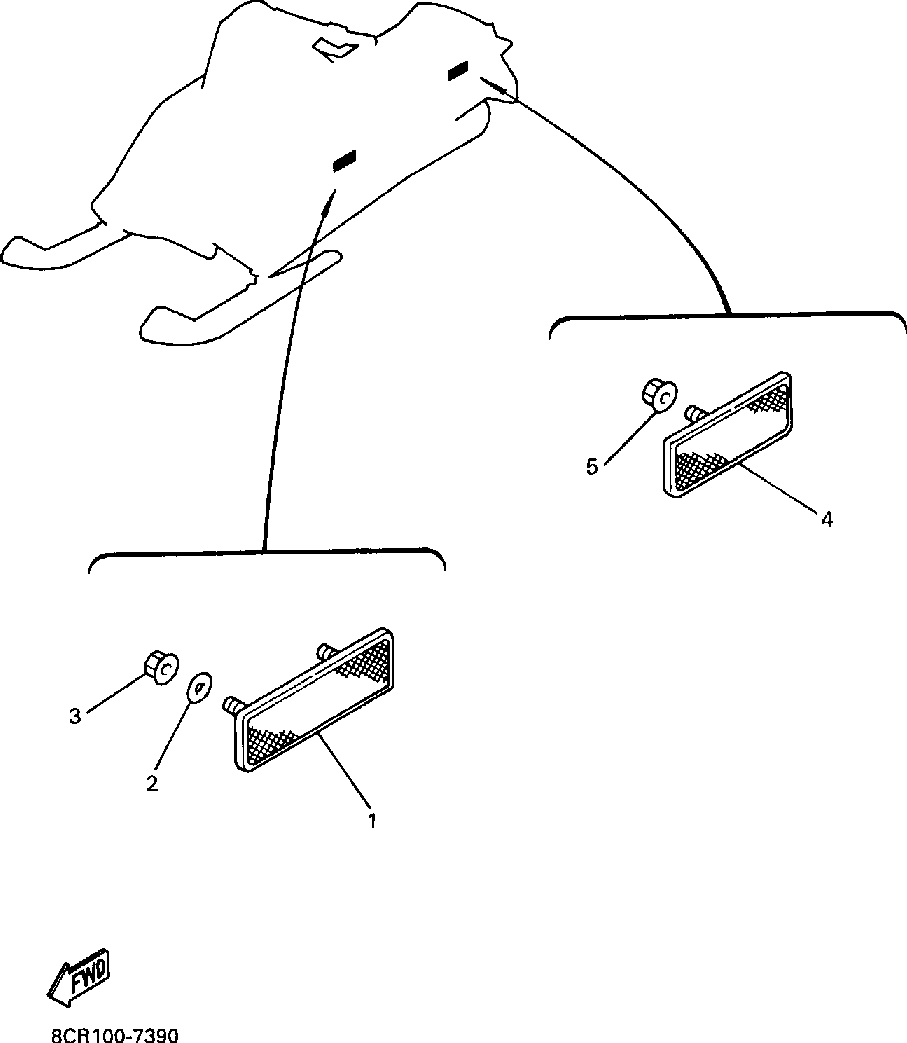 5
4
3
2
1
FWD
8CR100-7390