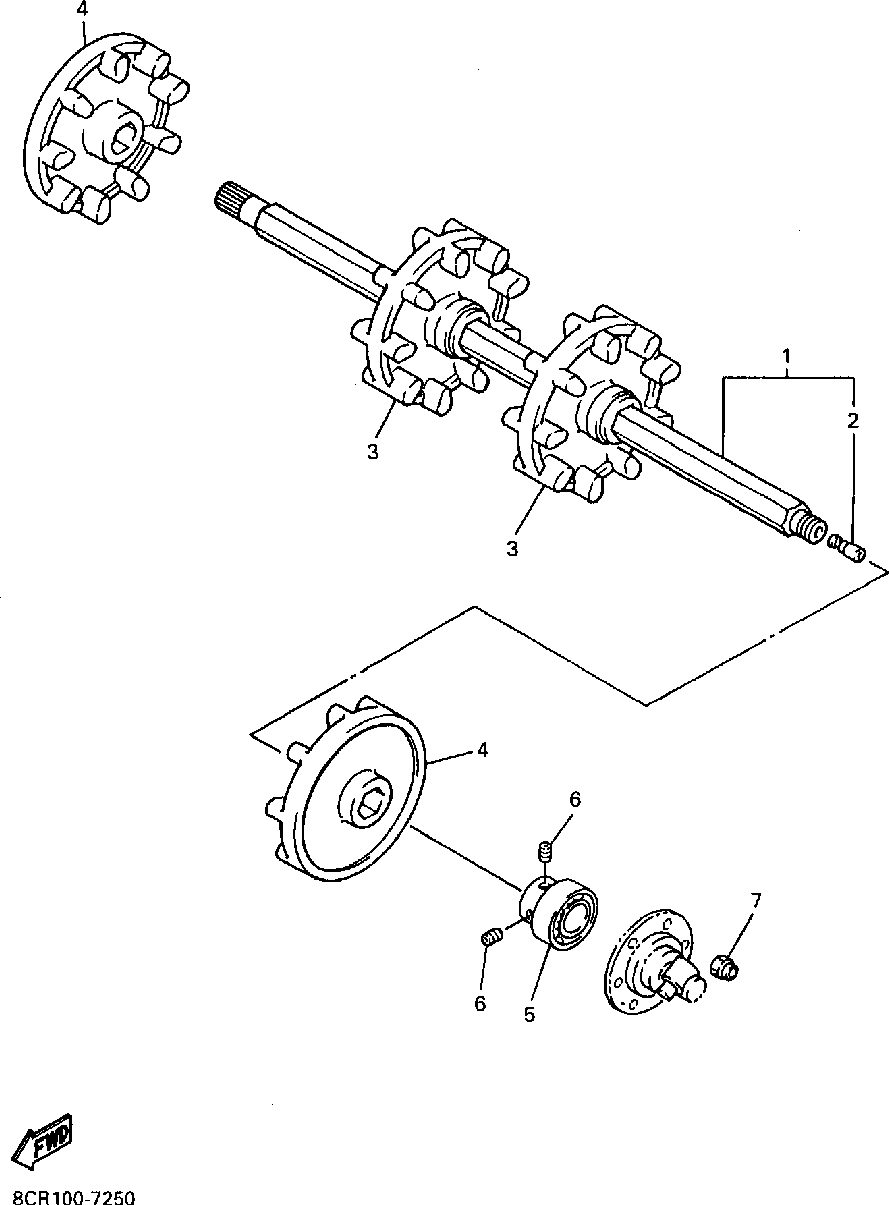 4

1

2

3

3

4

6

7

6

5

FWD

8CR100-7250