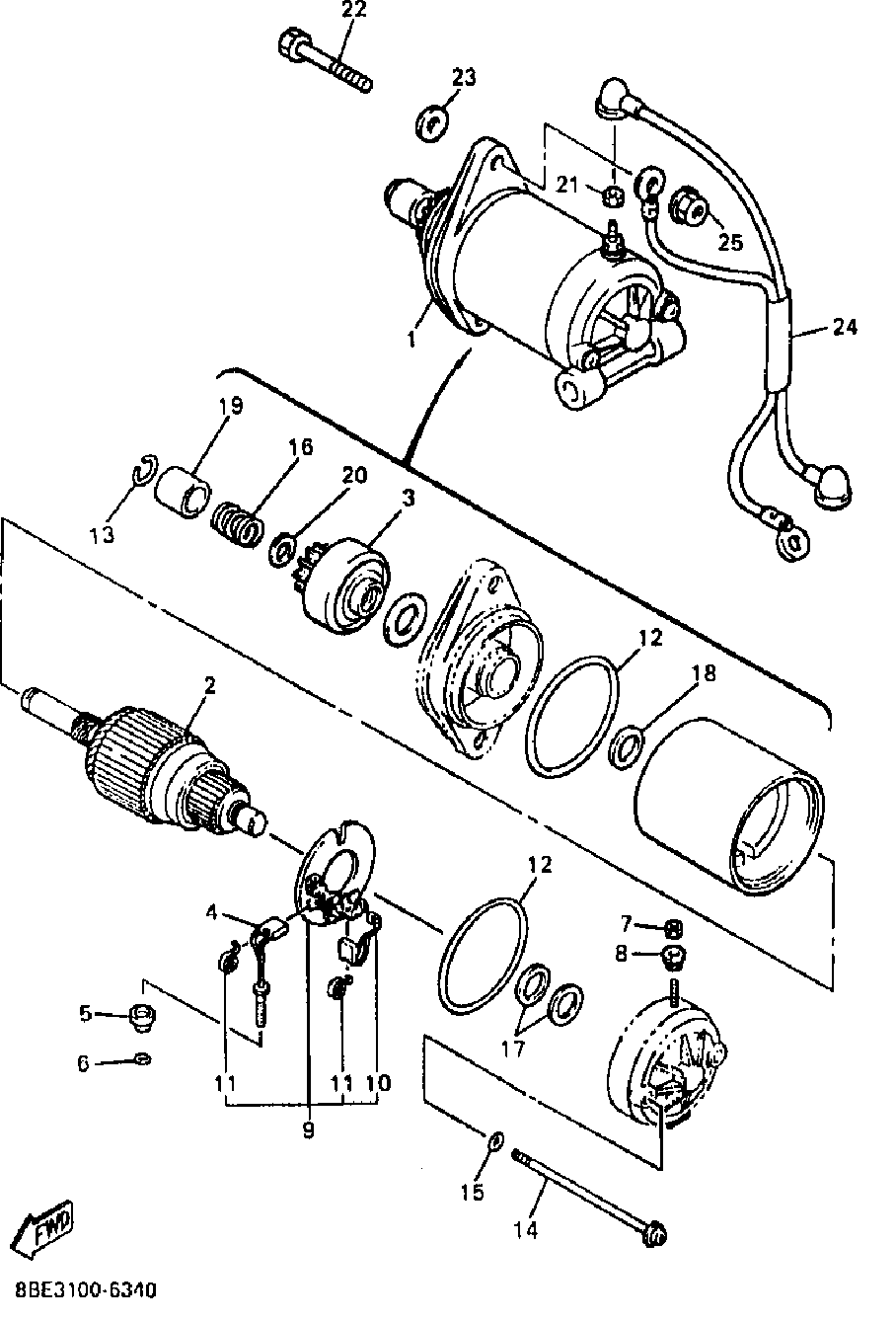 22
23
21
25
1
24
19
16
20
3
13
12
18
2
12
4
7
8
5
6
17
11
11
10
9
15
14
FWD
8BE3100-6340