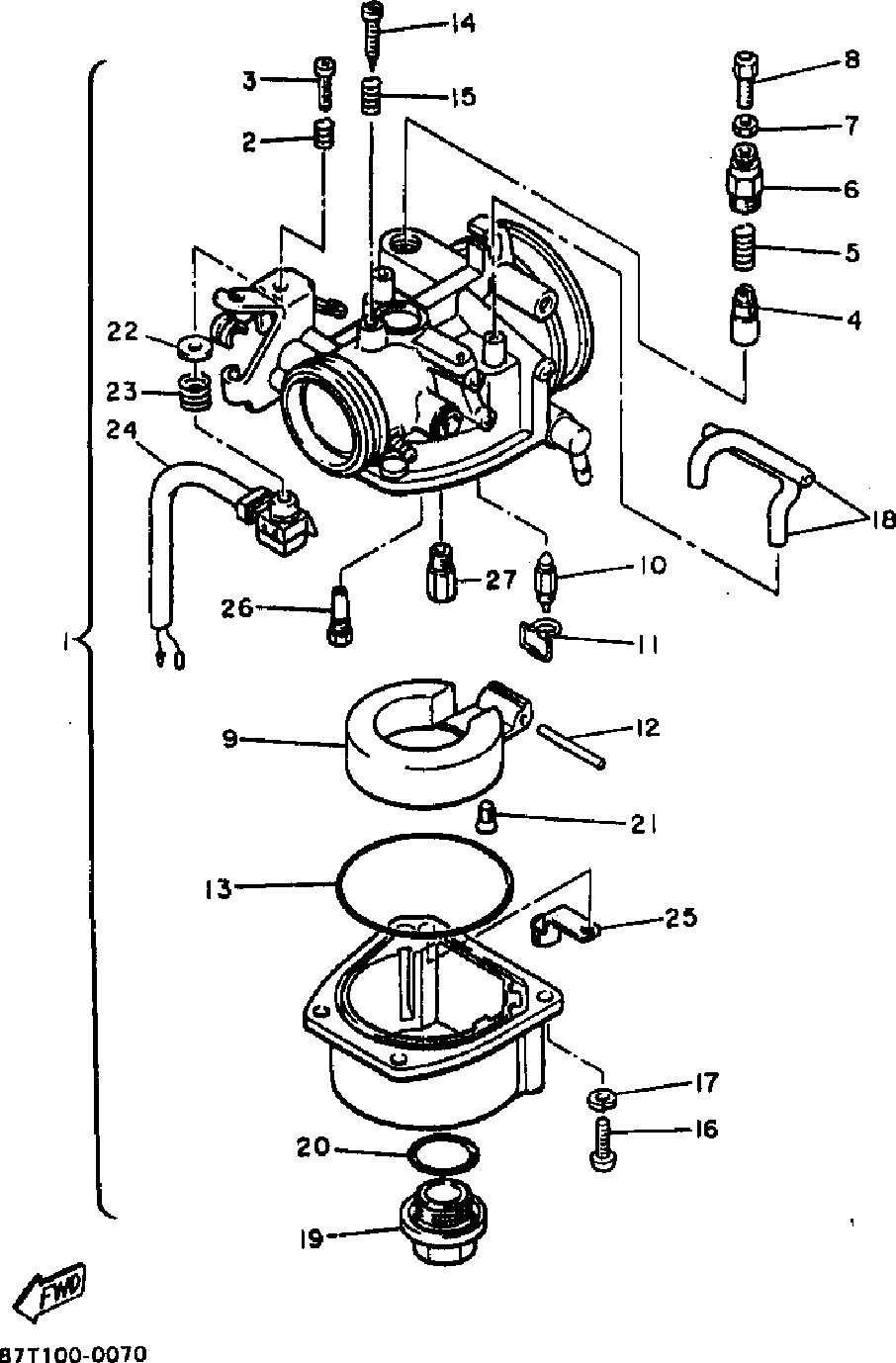 14
3
15
8
2
7
6
5
4
22
23
24
18
27
10
26
11
1
9
12
21
13
25
17
16
20
19
FWD
87T100-0070