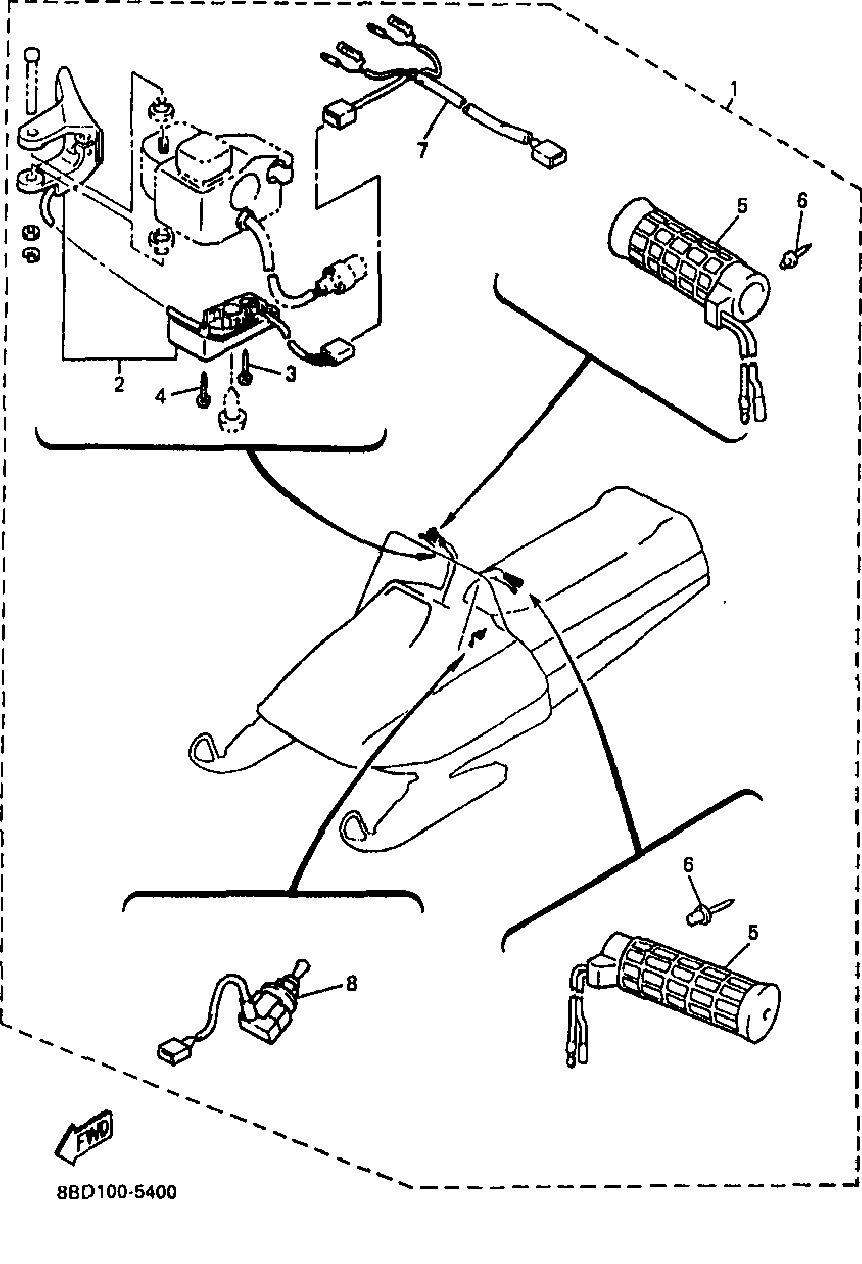 1
7
5
6
2
3
4
6
5
8
FWD
8BD100-5400