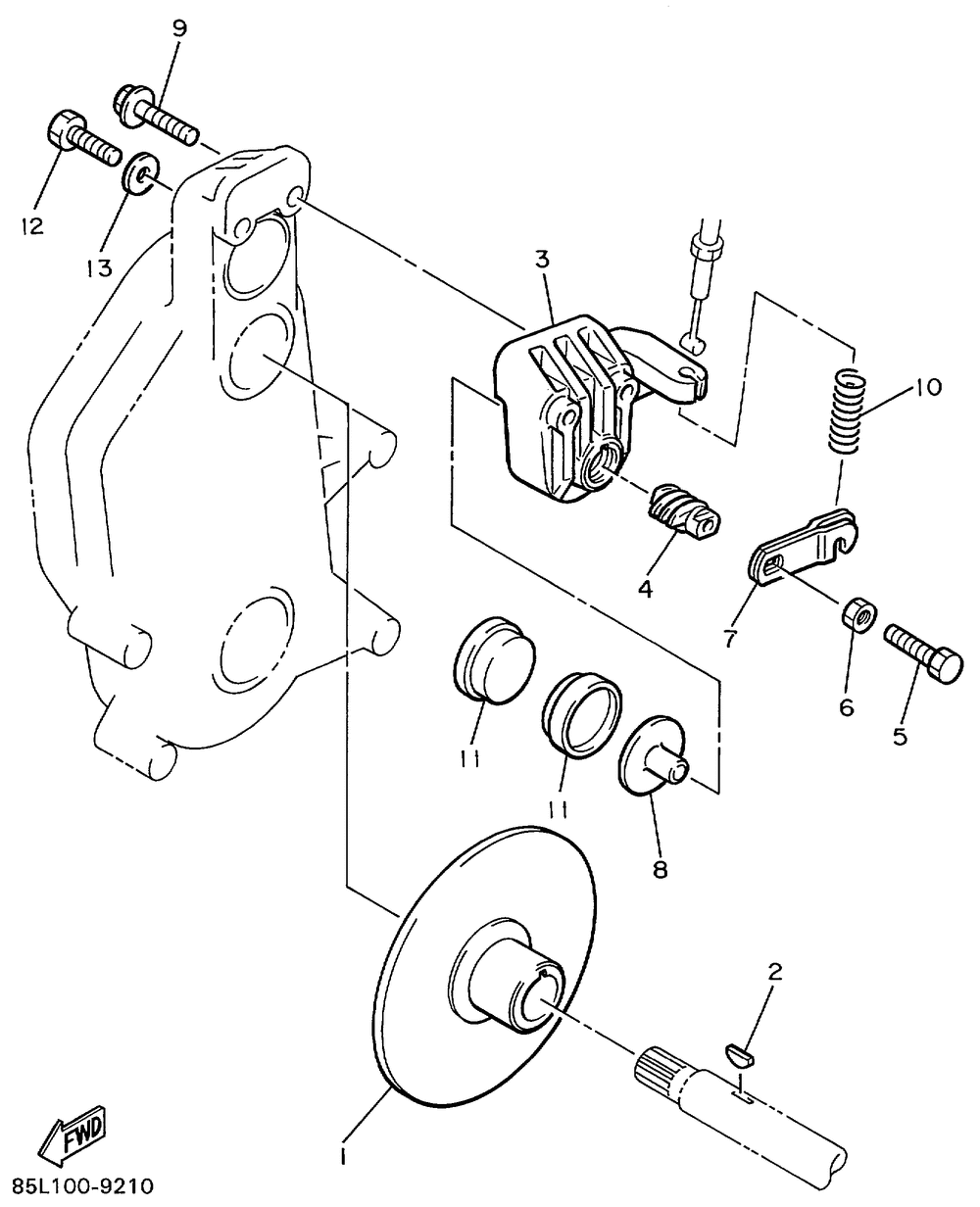 9
12
13
3
10
4
7
6
5
11
11
8
2
1
FWD
85L100-9210