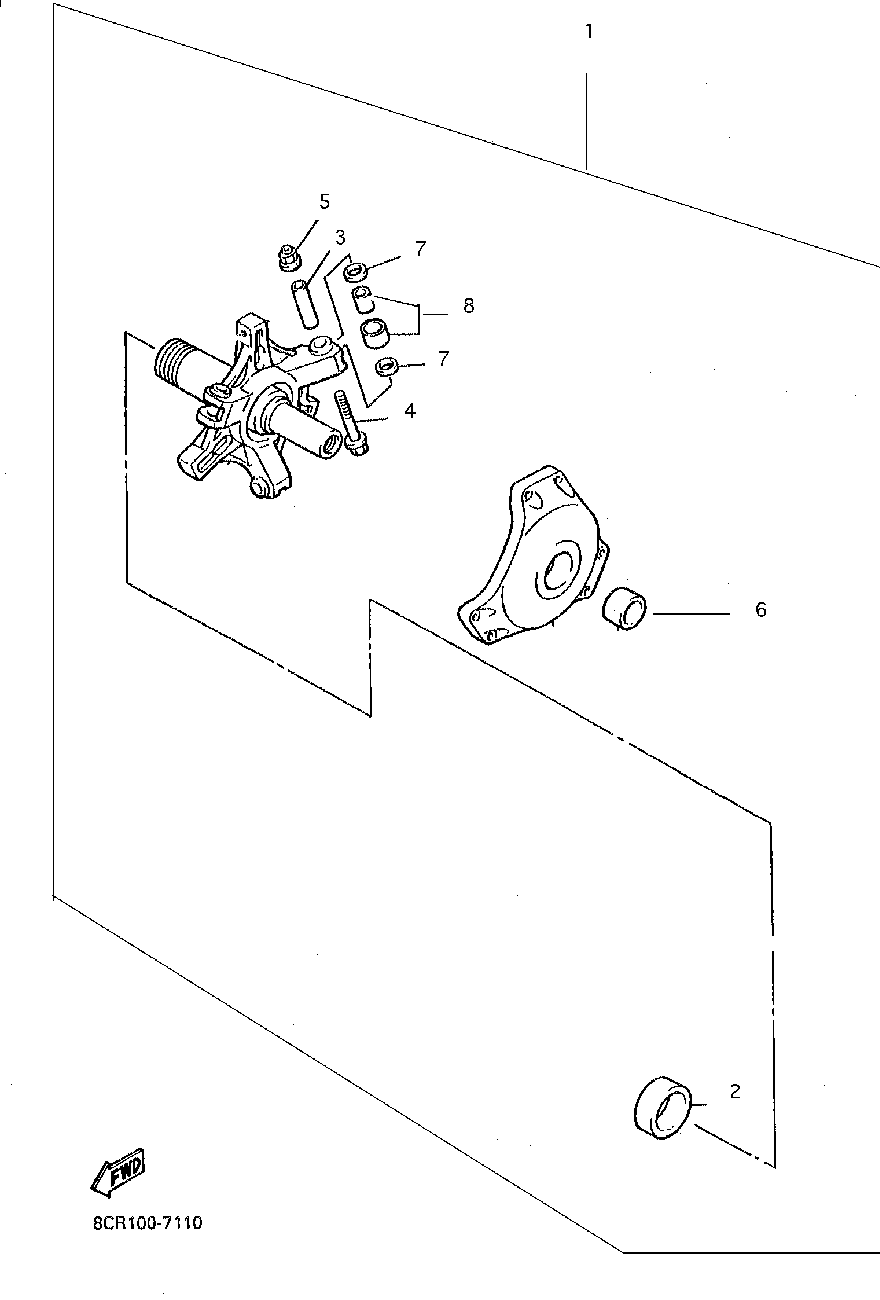 1

5

3

7

8

7

4

6

2

FWD

8CR100-7110