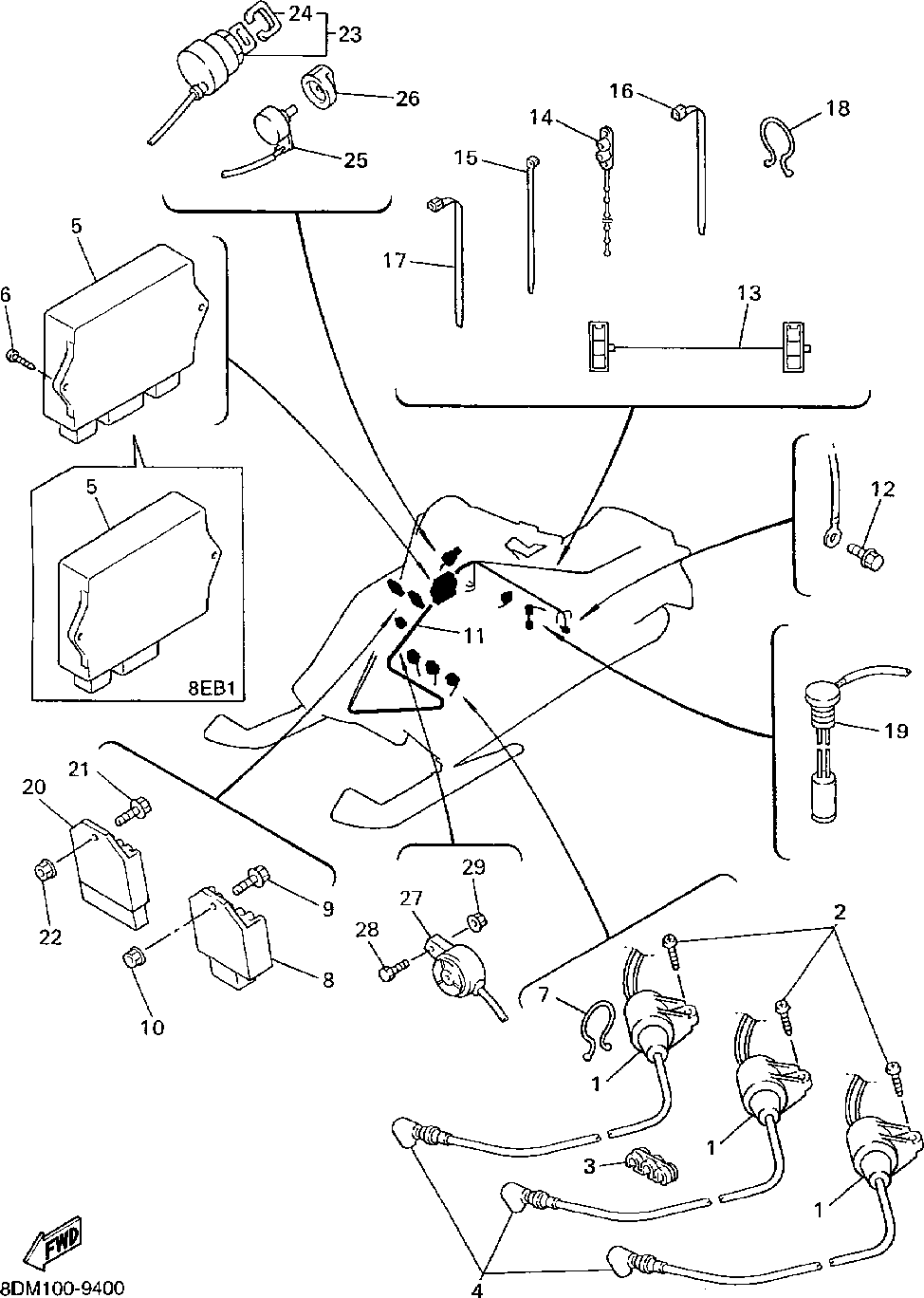 24
23
26
25
16
14
18
15
17
13
5
6
5
8EB1
12
11
19
21
20
22
9
8
10
29
27
28
2
7
1
1
3
1
4
FWD
8DM100-9400