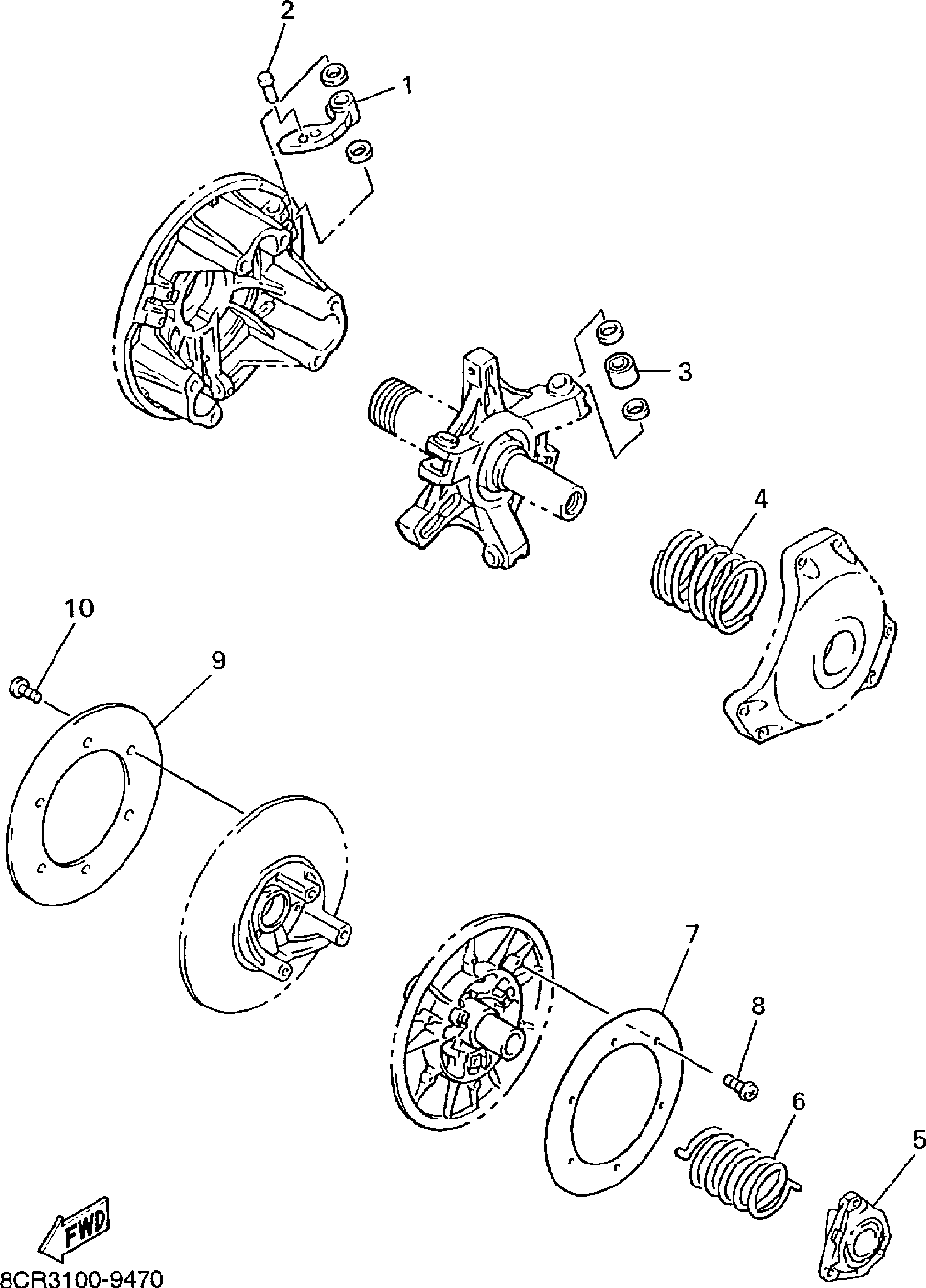 2
1
3
4
10
9
7
8
6
5
FWD
8CR3100-9470