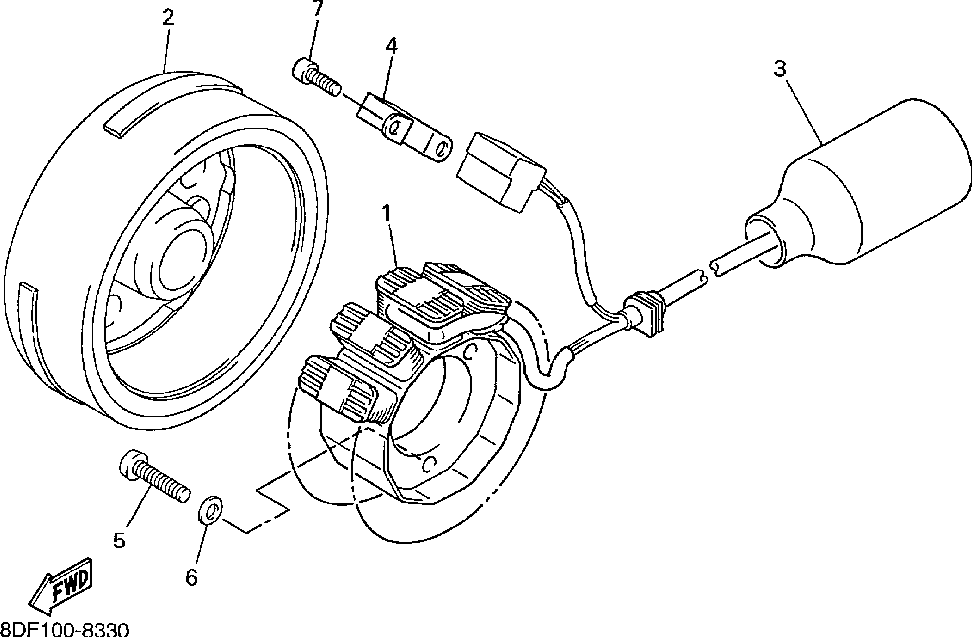 2
7
4
3
1
5
6
FWD
8DF100-8330