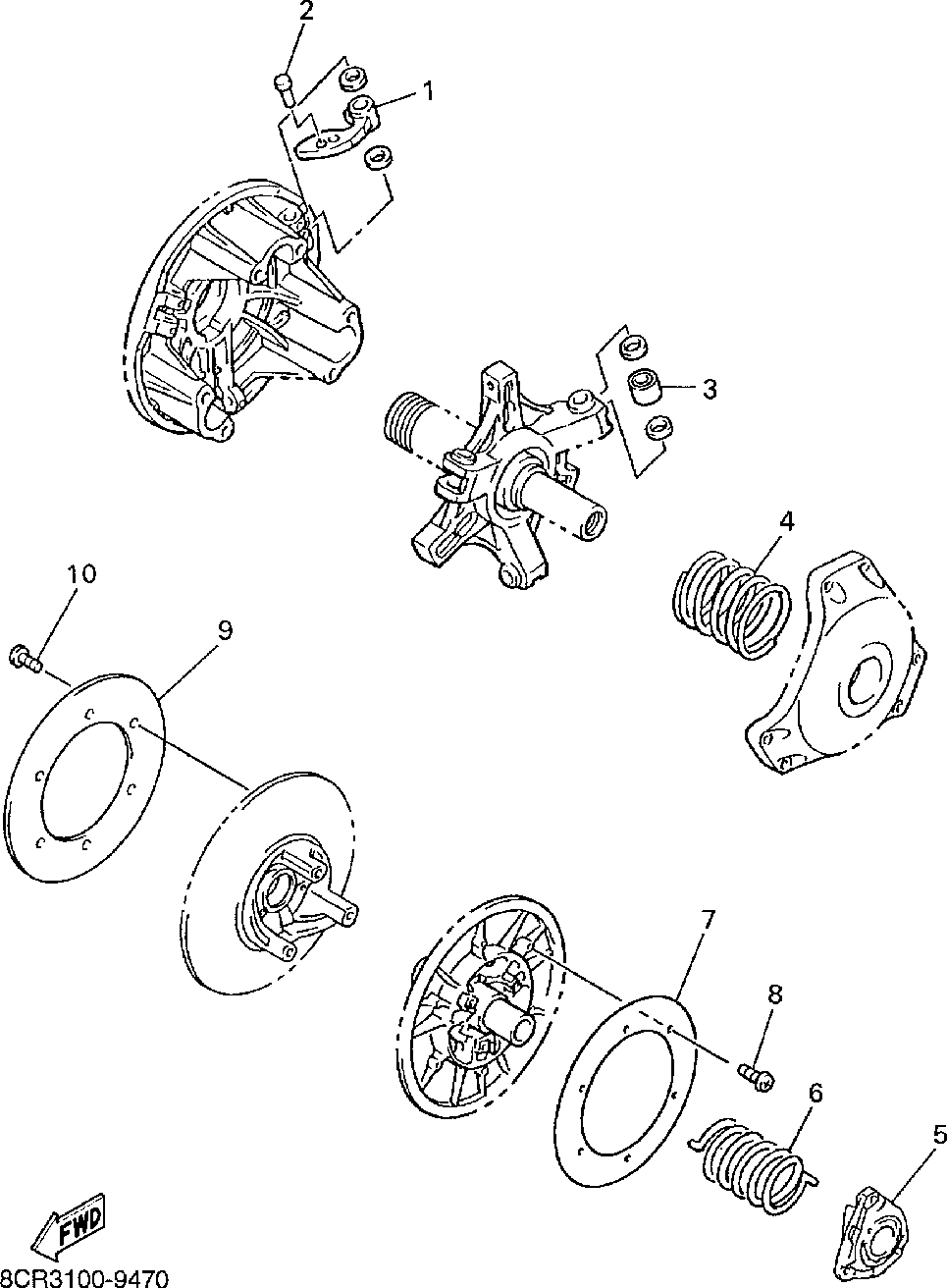 2
1
3
4
10
9
7
8
6
5
FWD
8CR3100-9470