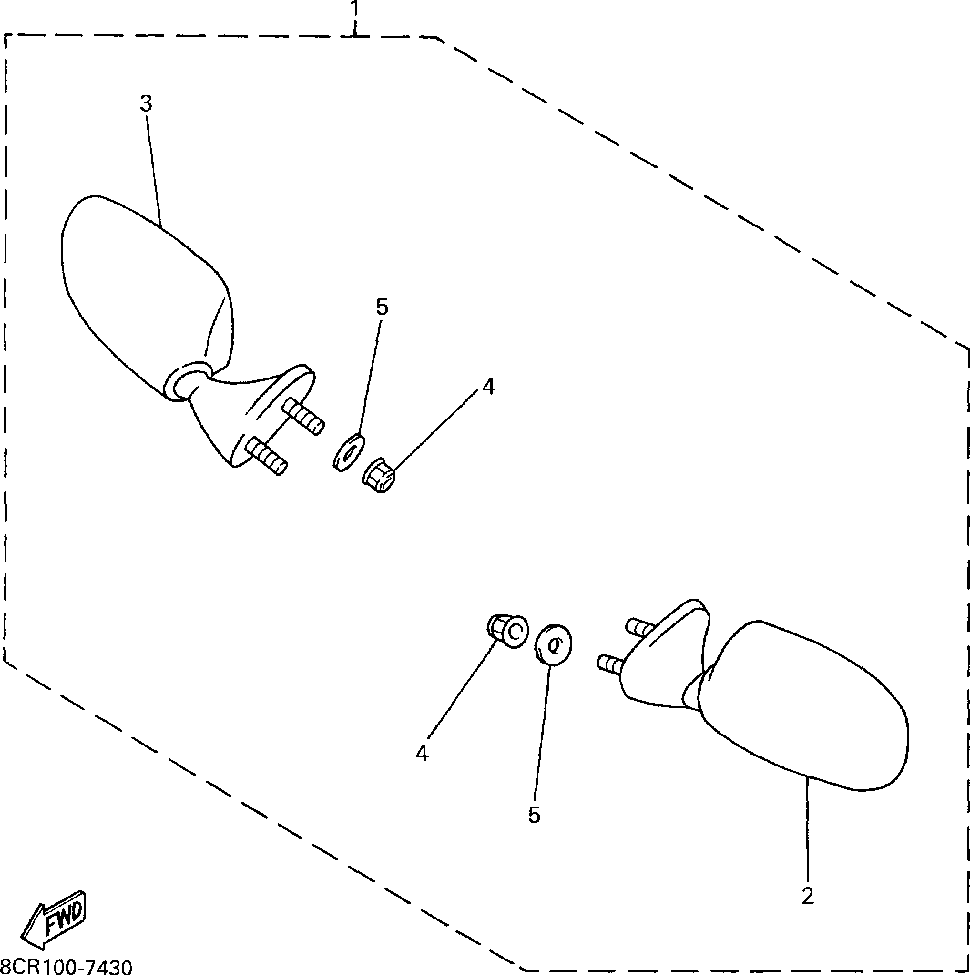 1

3

5

4

4

5

2

FWD

8CR100-7430