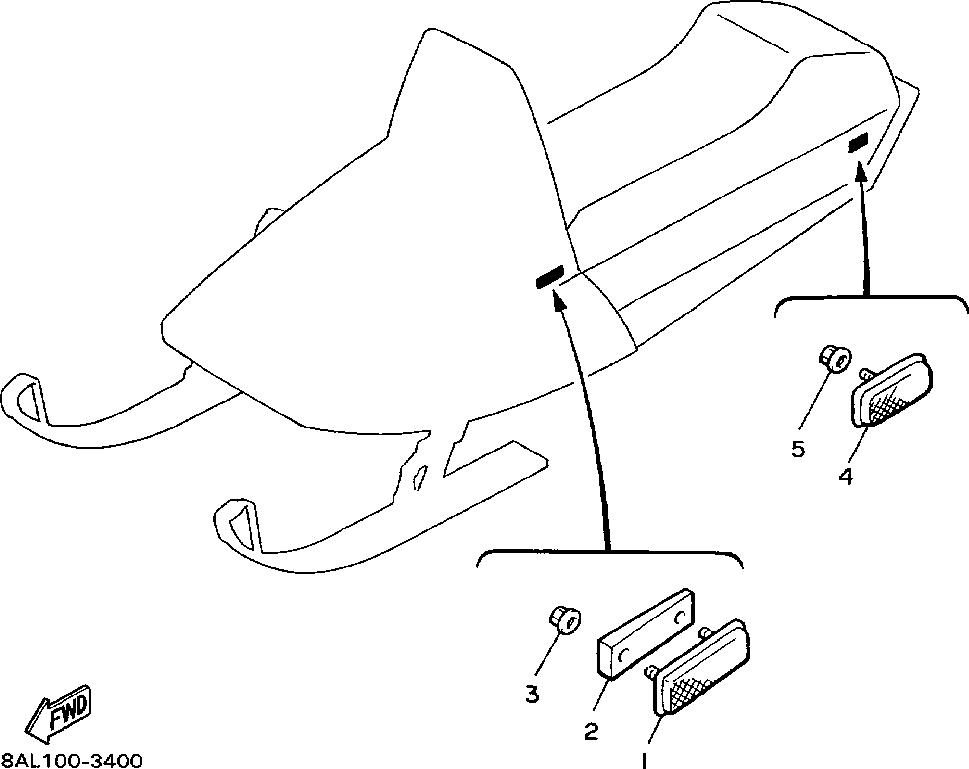 5
4
3
2
1
FWD
8AL100-3400