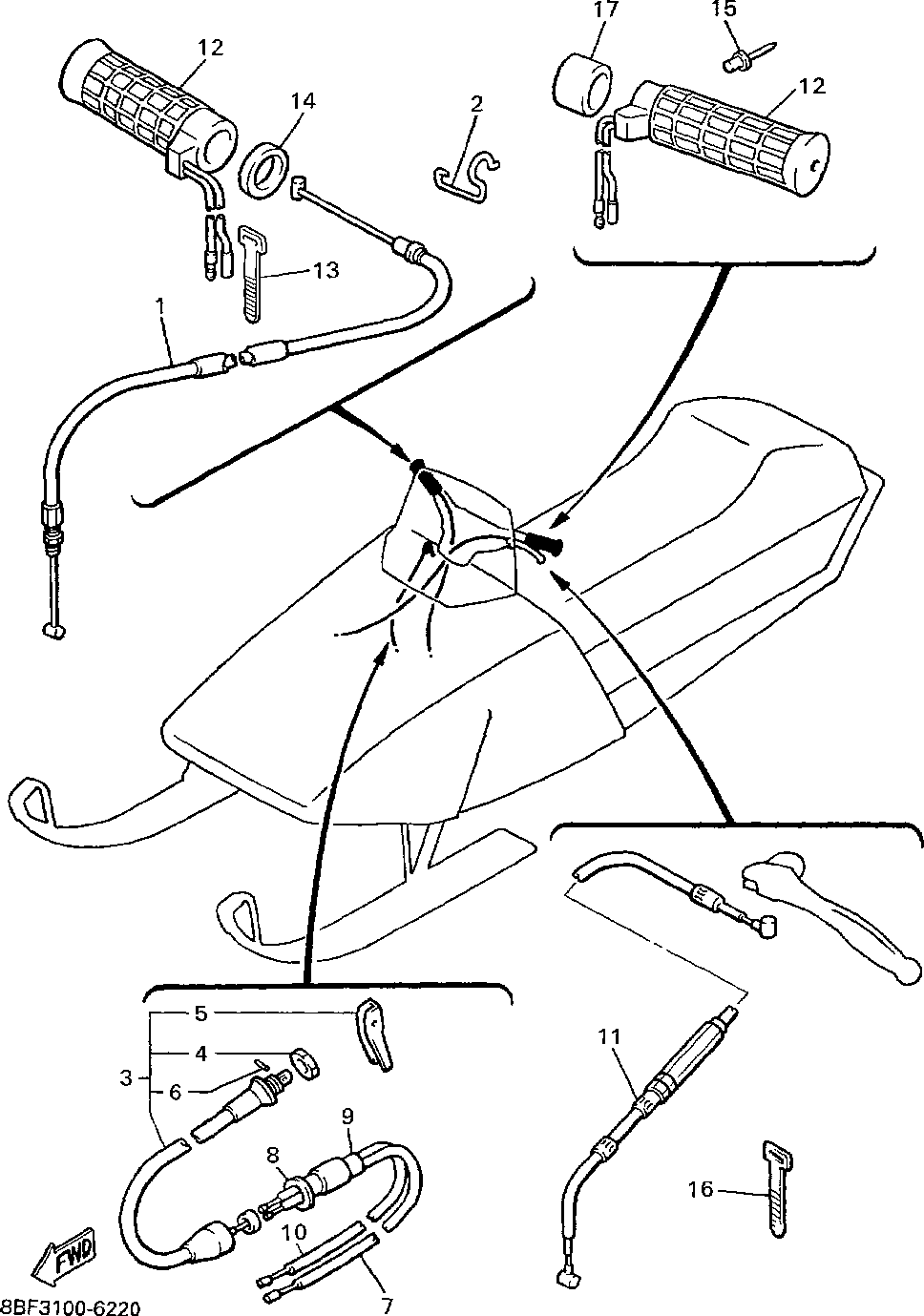 12
14
2
17
15
12
13
1
5
4
3
6
9
8
10
7
11
16
FWD
8BF3100-6220