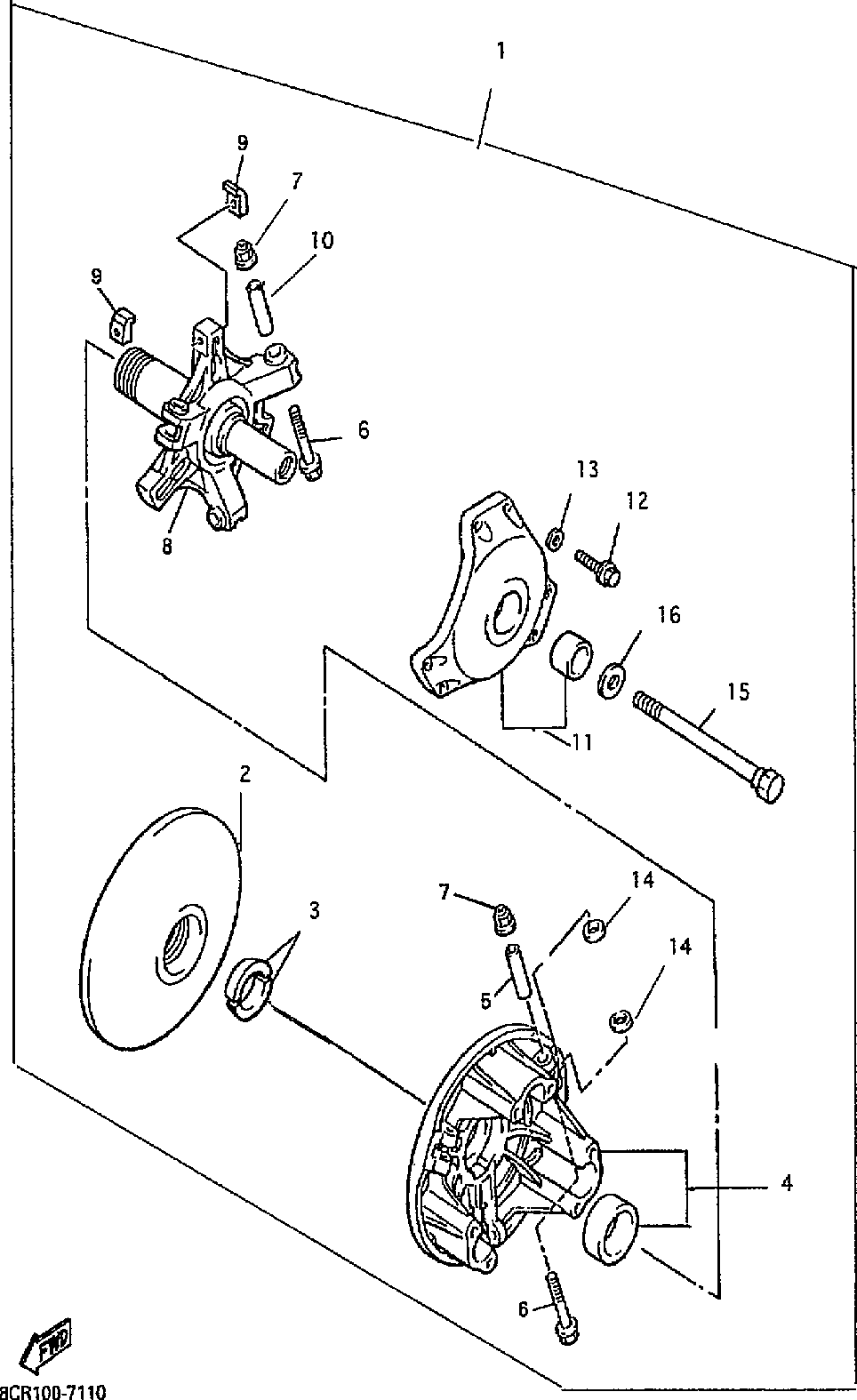 1
9
7
10
9
6
8
13
12
16
15
11
2
3
7
14
14
5
4
6
FWD
8CR100-7110