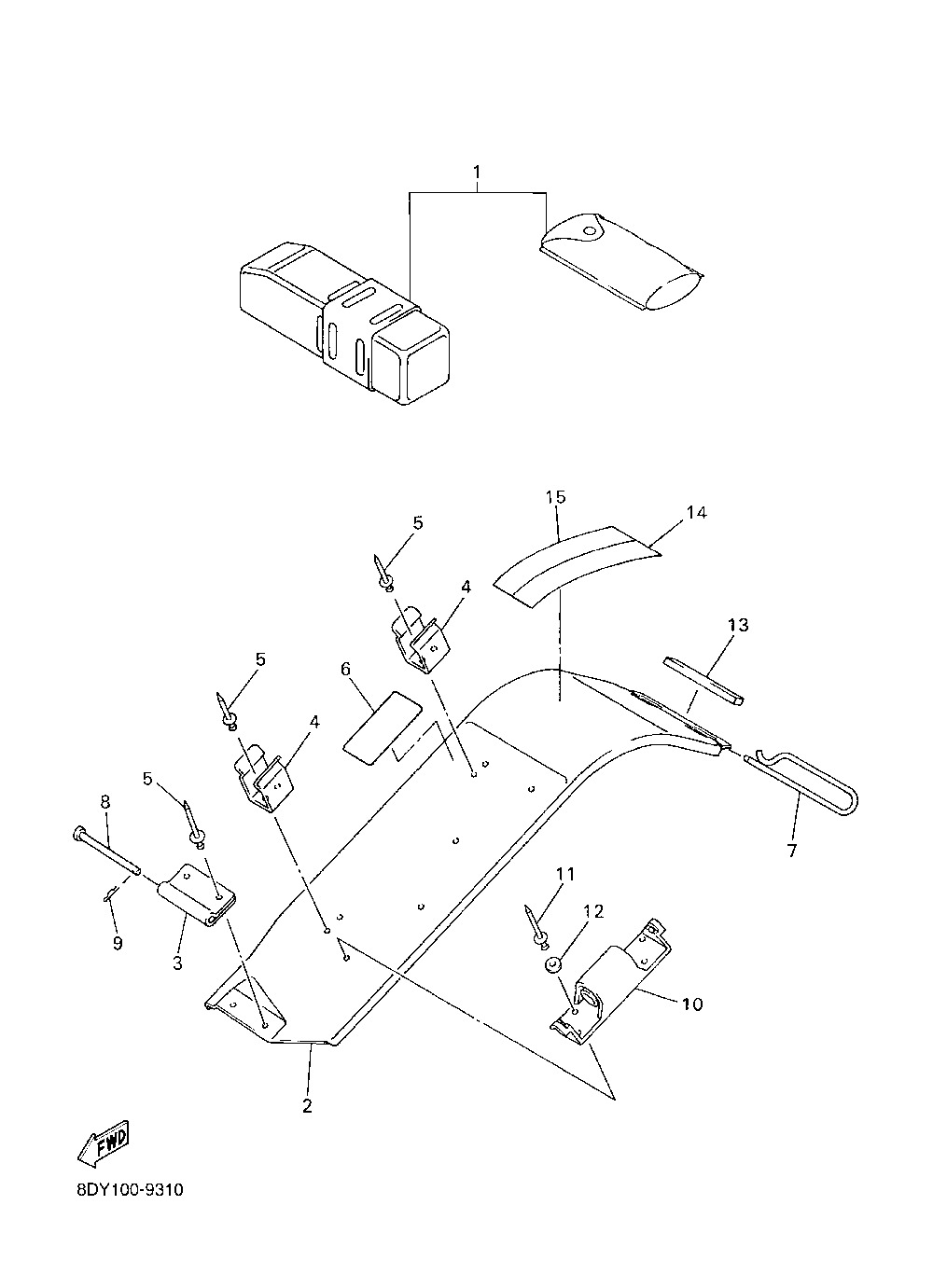 1

15
14
5
4
13
5
6
4
5
8
7
9
3
11
12
10
2
FWD
8DY100-9310