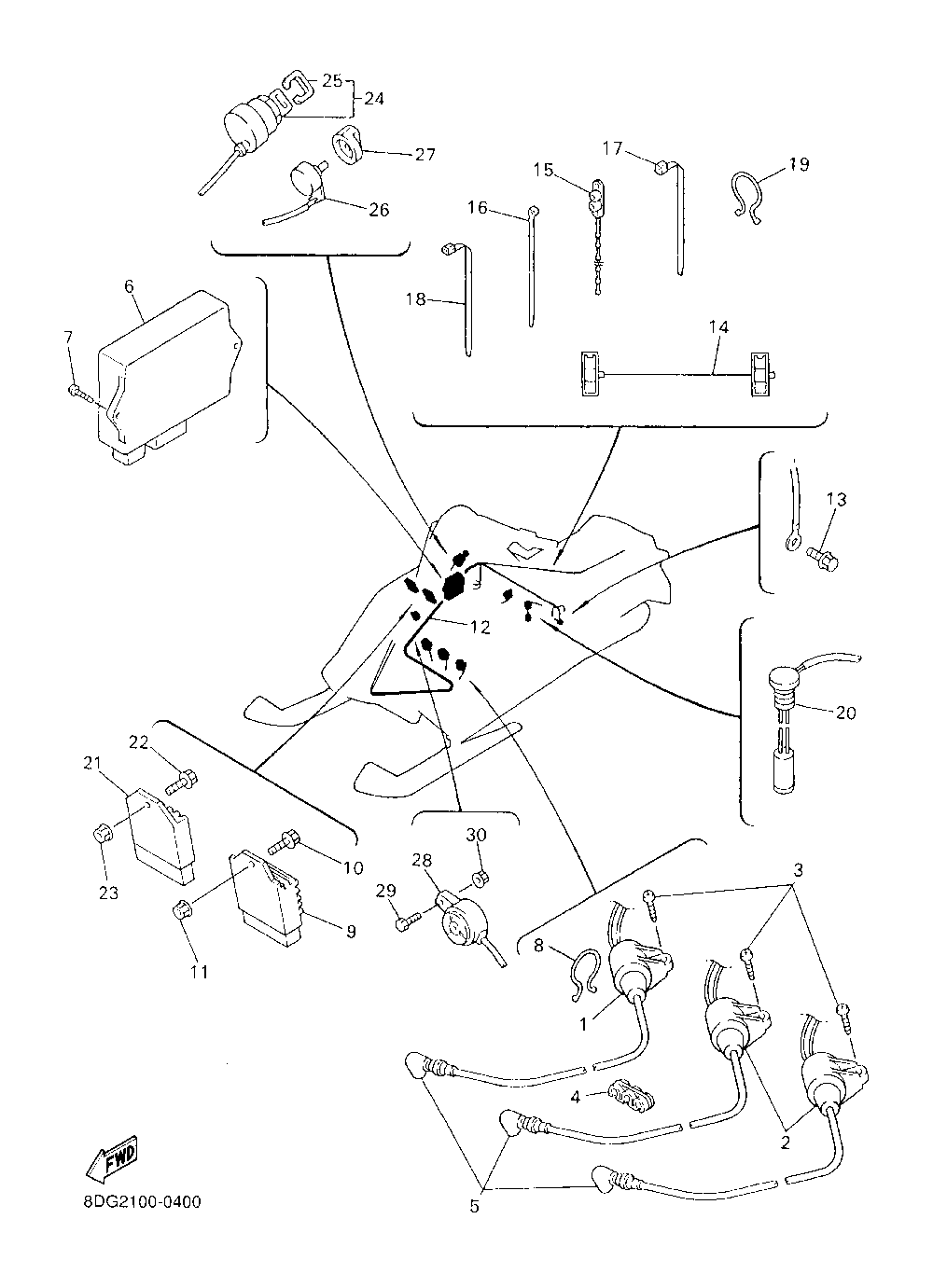 25
24
27
26
17
15
19
16
18
14
6
7
13
12
20
22
21
23
10
9
11
30
28
29
3
8
1
4
2
5
FWD
8DG2100-0400