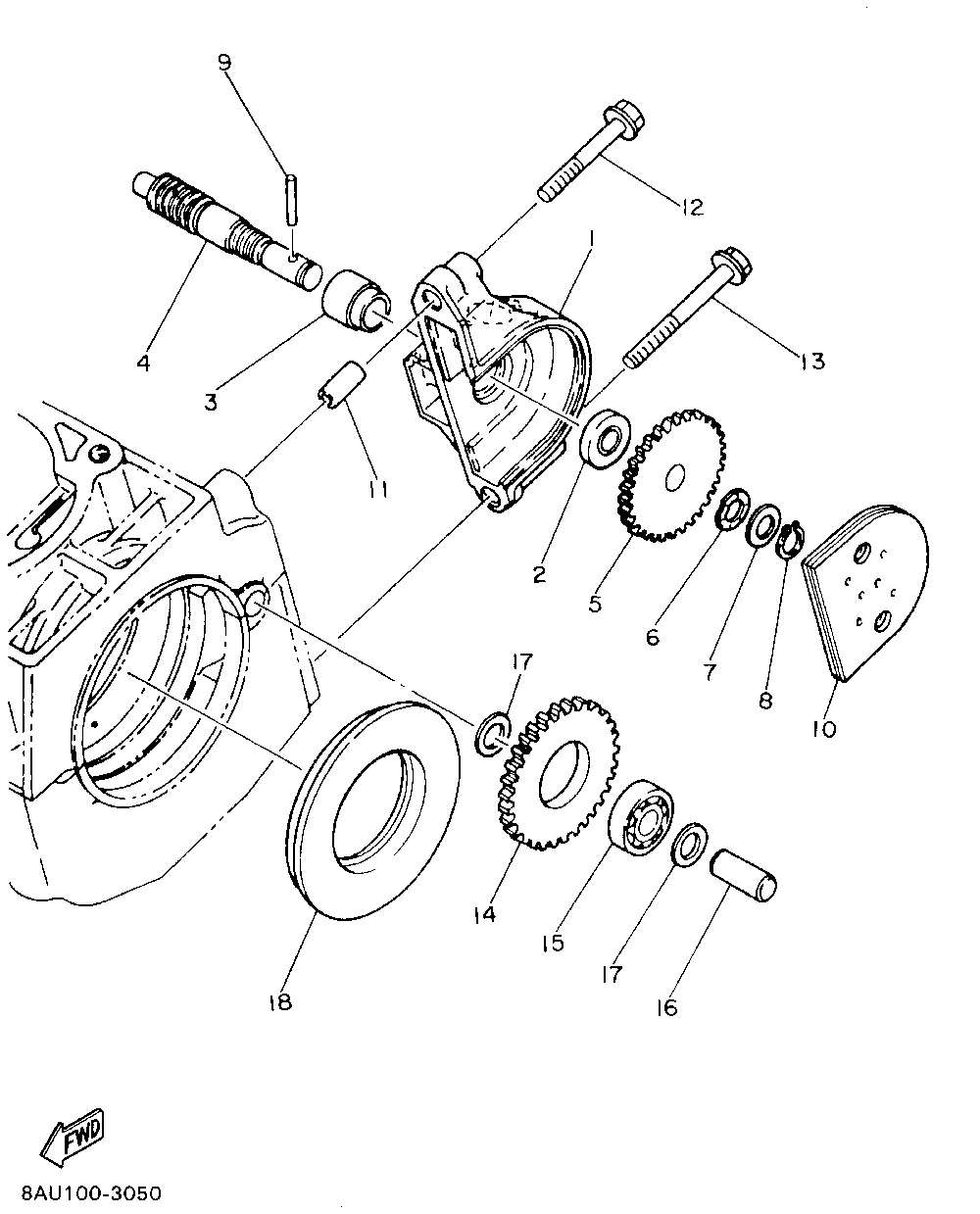 9
12
1
4
3
13
11
2
5
6
7
8
10
17
14
15
17
16
18
FWD
8AU100-3050