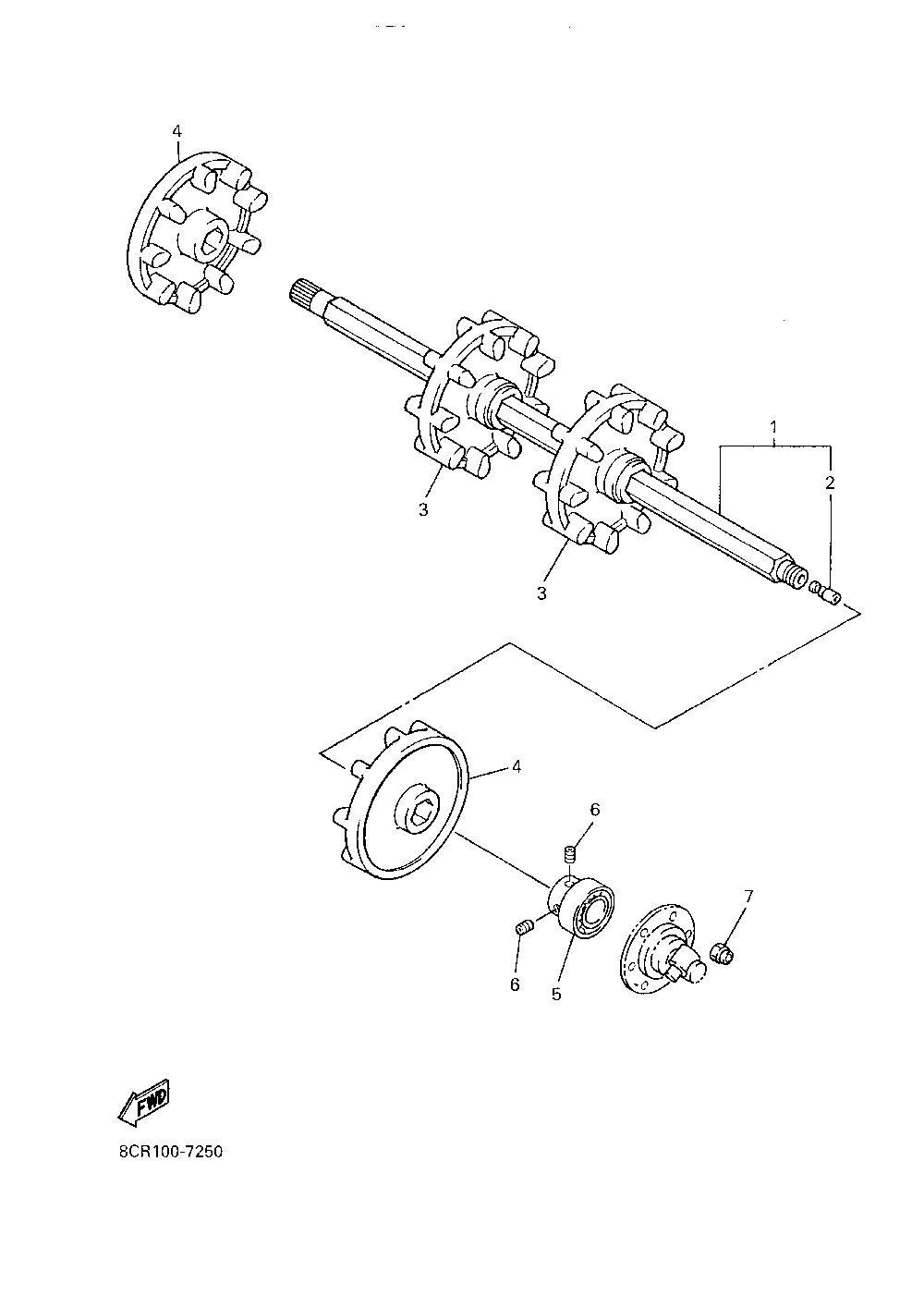 4
1
2
3
3
4
6
7
6
5
FWD
8CR100-7250