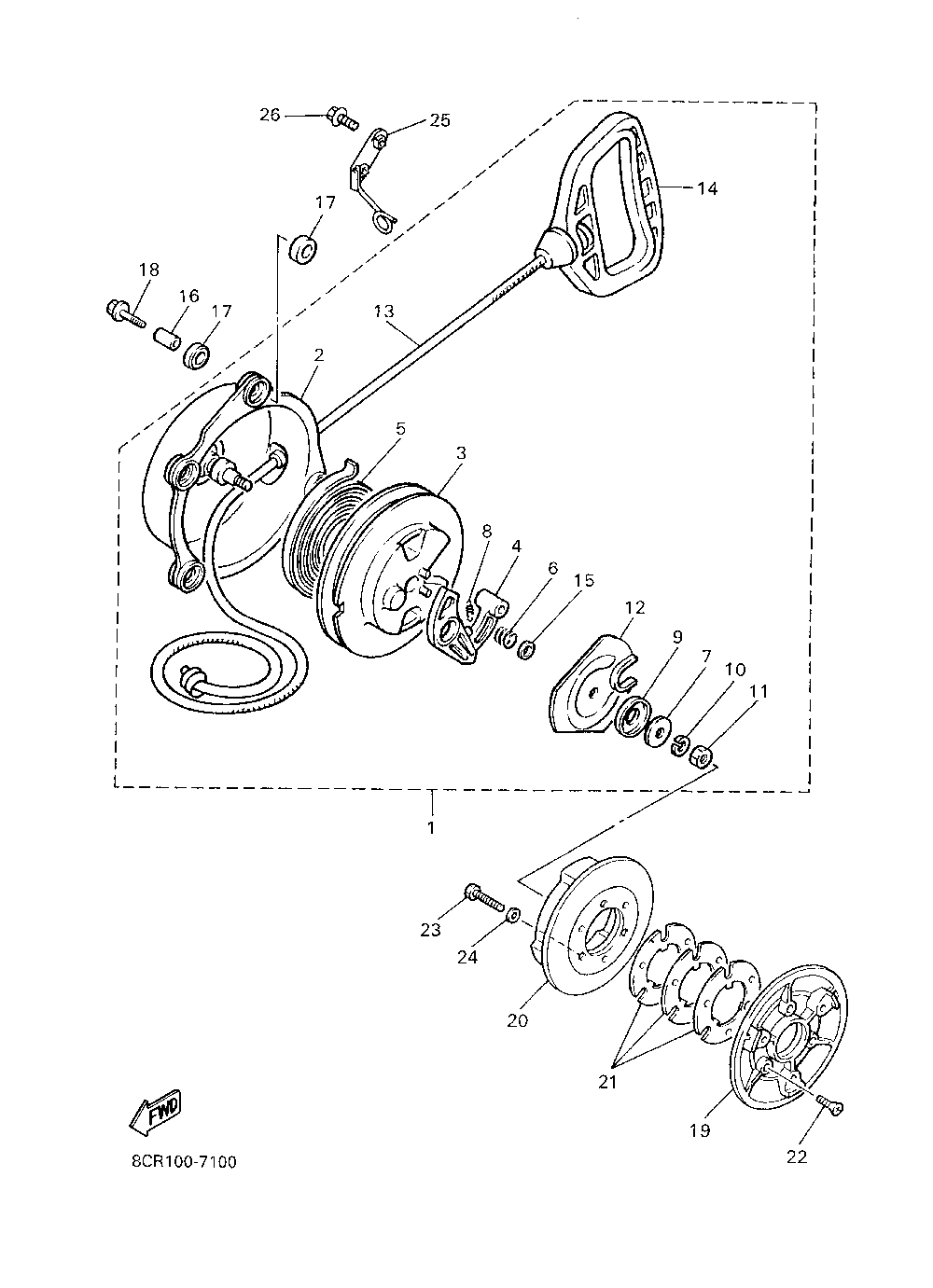 26
25
14
17
18
16
17
13
2
5
3
8
4
6
15
12
9
7
10
11
1
23
24
20
21
19
22
FWD
8CR100-7100