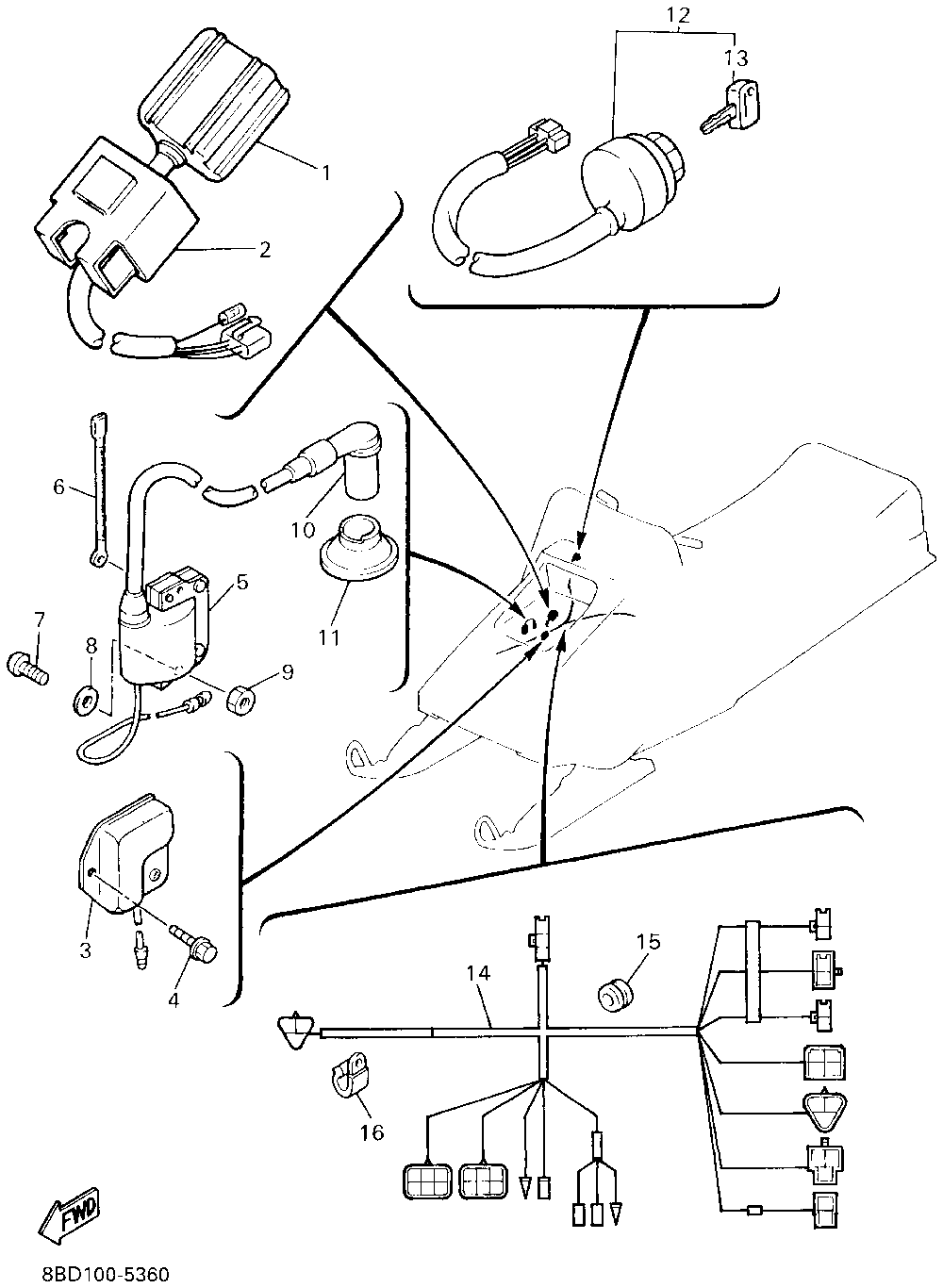 12
13
1
2
6
10
5
11
7
8
9
3
4
15
14
16
FWD
8BD100-5360