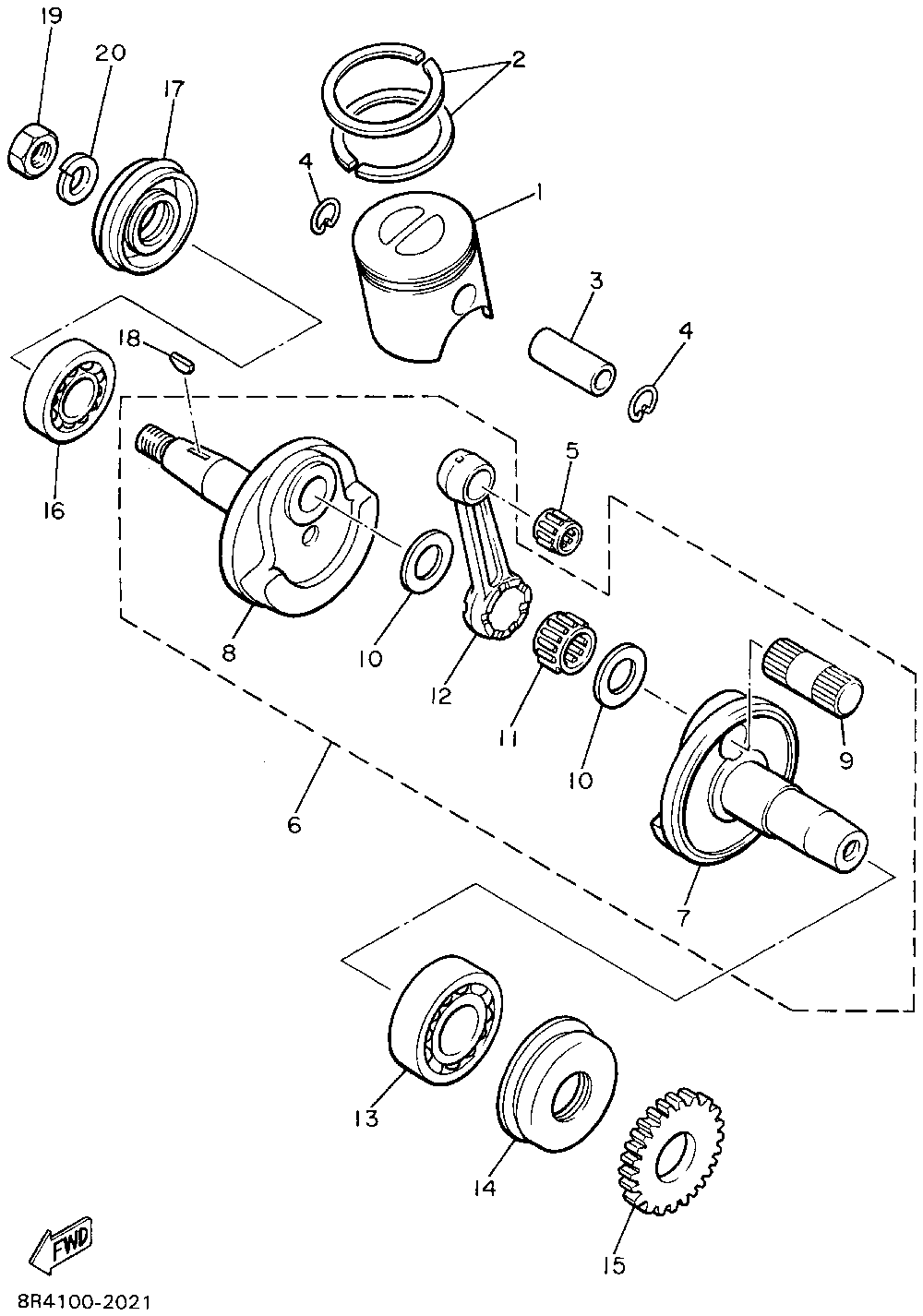 19
20
17
2
4
1
3
4
18
16
5
8
10
12
11
10
9
6
7
13
14
15
FWD
8R4100-2021