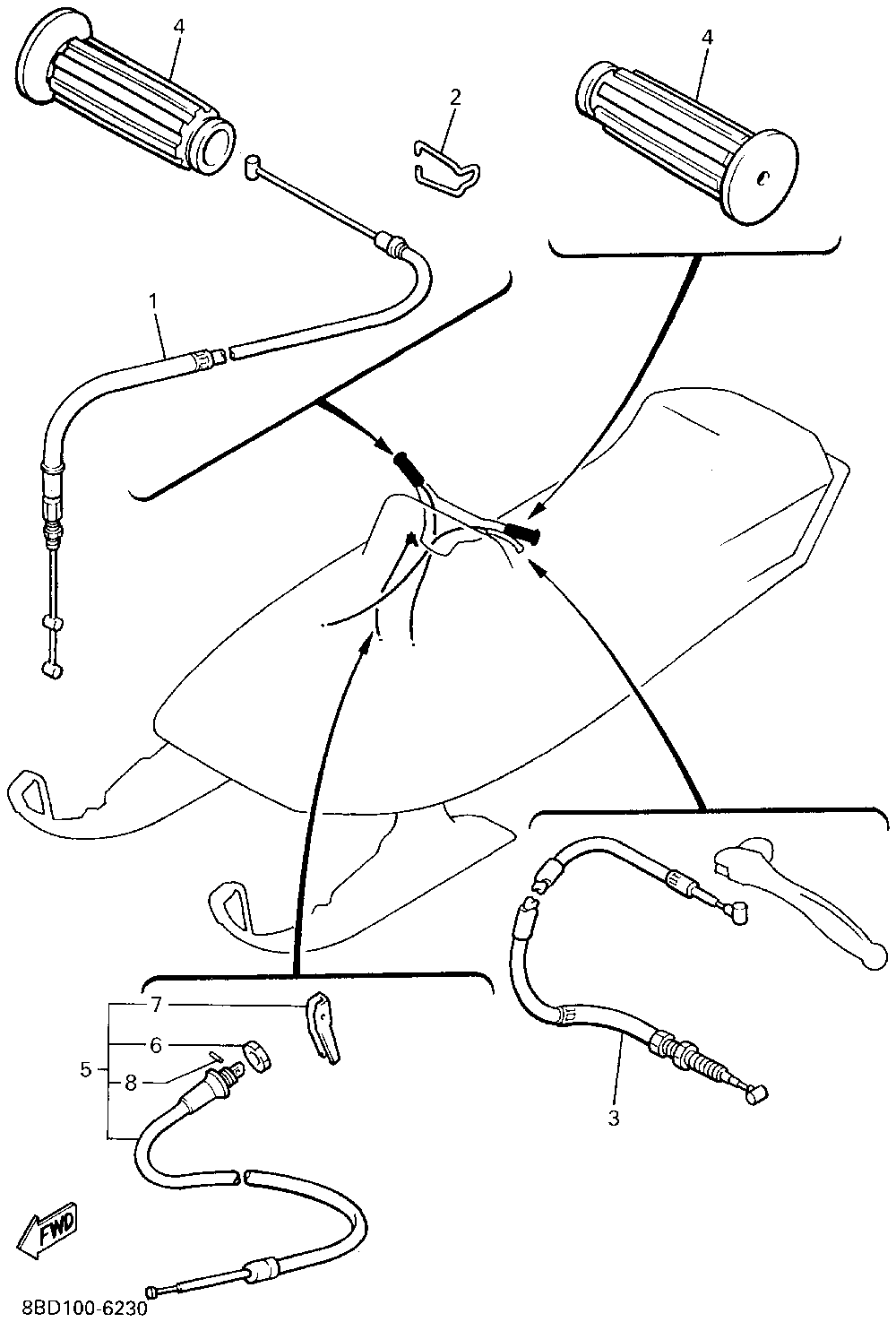 4
2
4
1
7
6
5
8
3
FWD
8BD100-6230