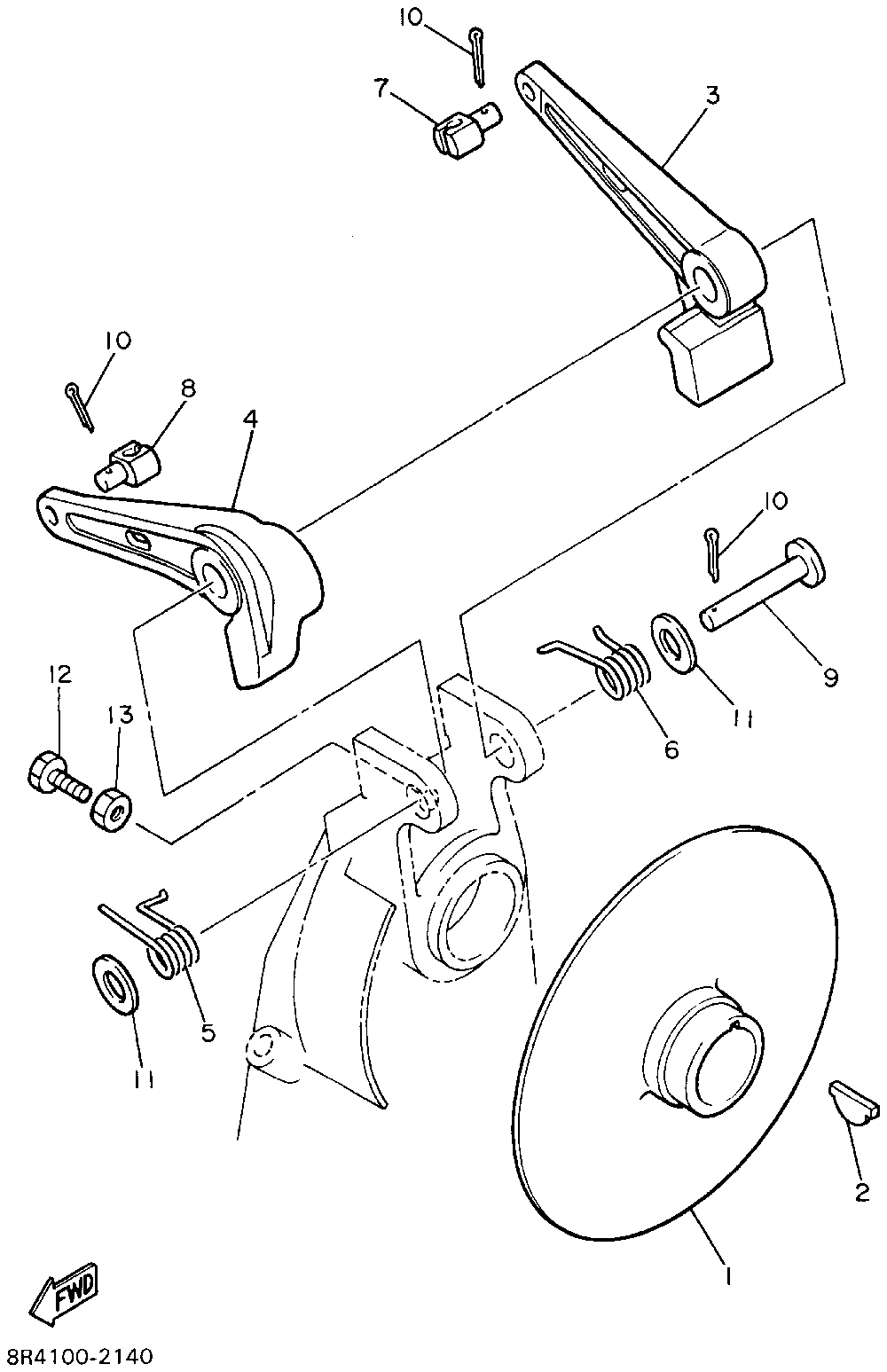 10
7
3
10
8
4
10
9
11
6
12
13
5
11
2
1
FWD
8R4100-2140