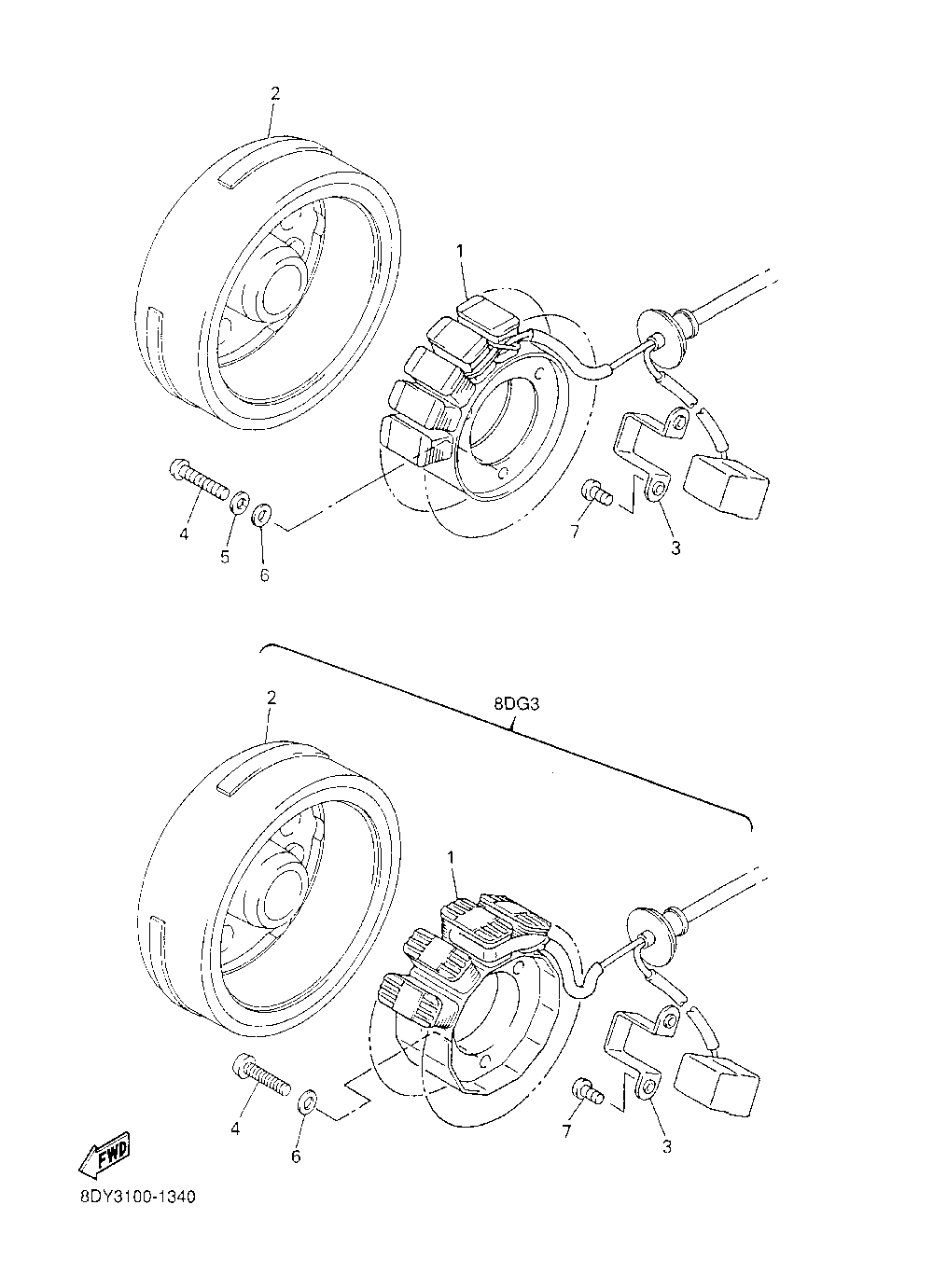 2
1
4
5
6
7
3

8DG3
2
1
4
6
7
3
FWD
8DY3100-1340