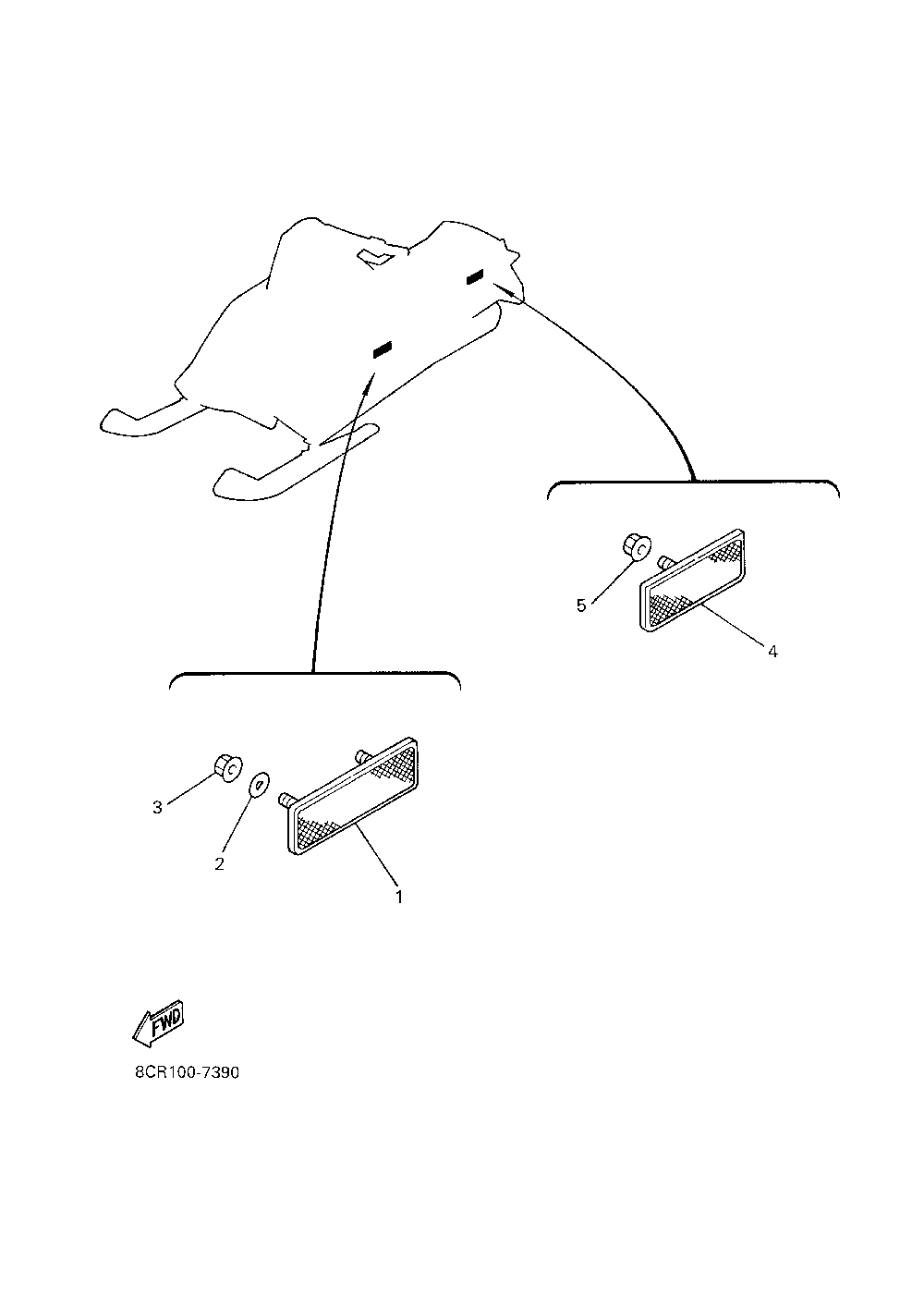 5

4

3

2

1

FWD

8CR100-7390