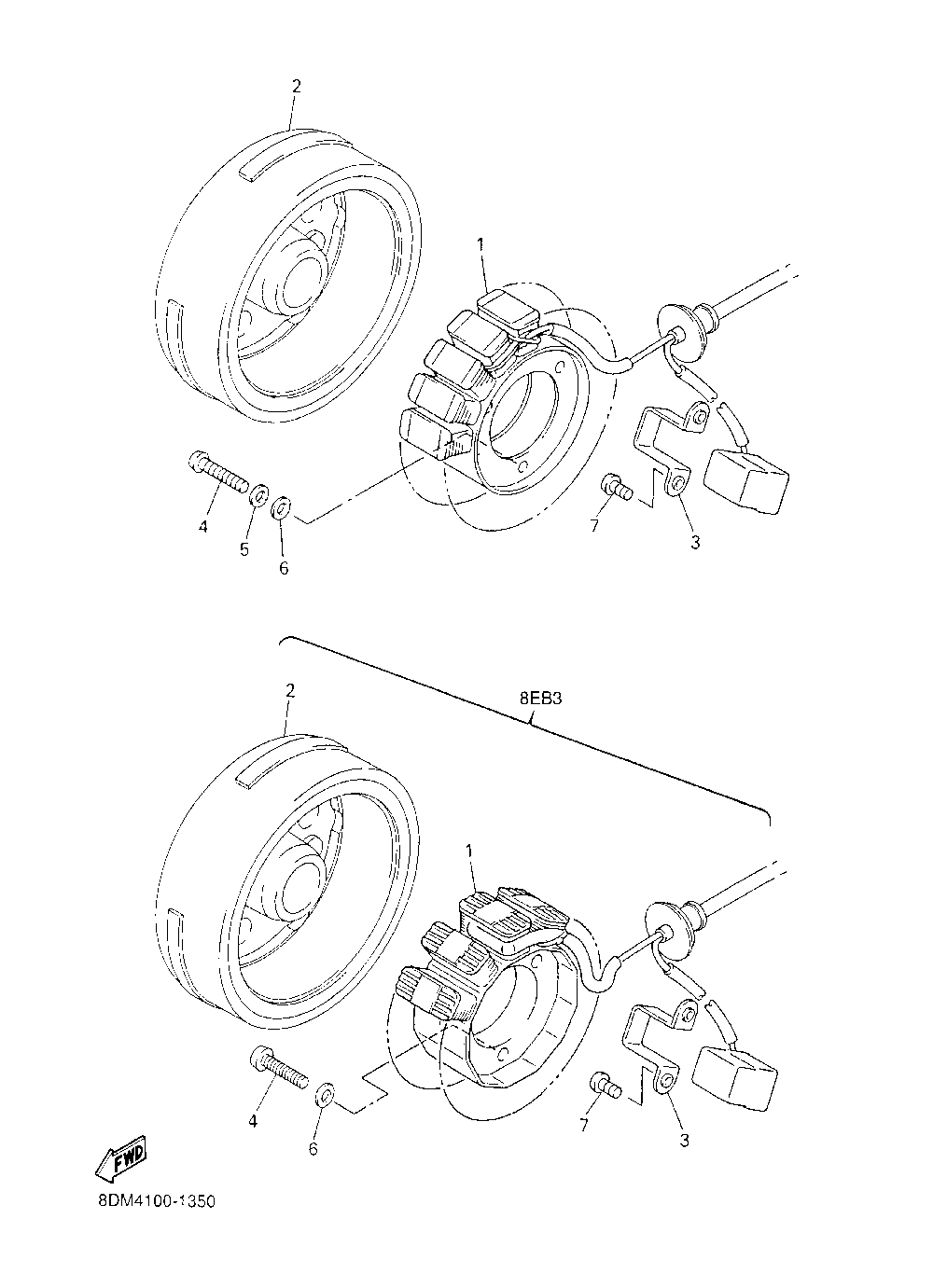 2
1
4
5
6
7
3

8EB3
2
1
4
6
7
3
FWD
8DM4100-1350