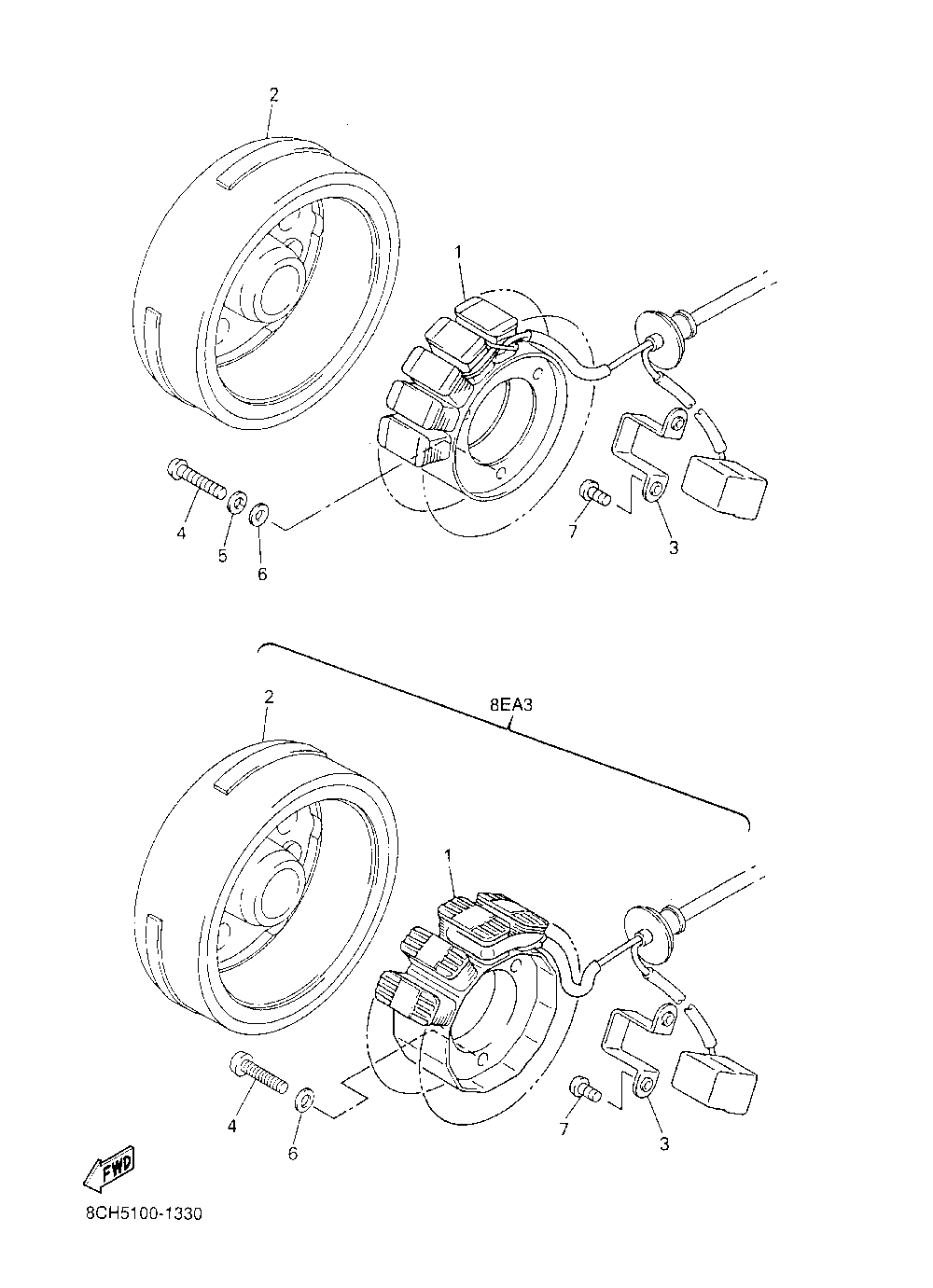 2
1
4
5
6
7
3

8EA3
2
1
4
6
7
3
FWD
8CH5100-1330