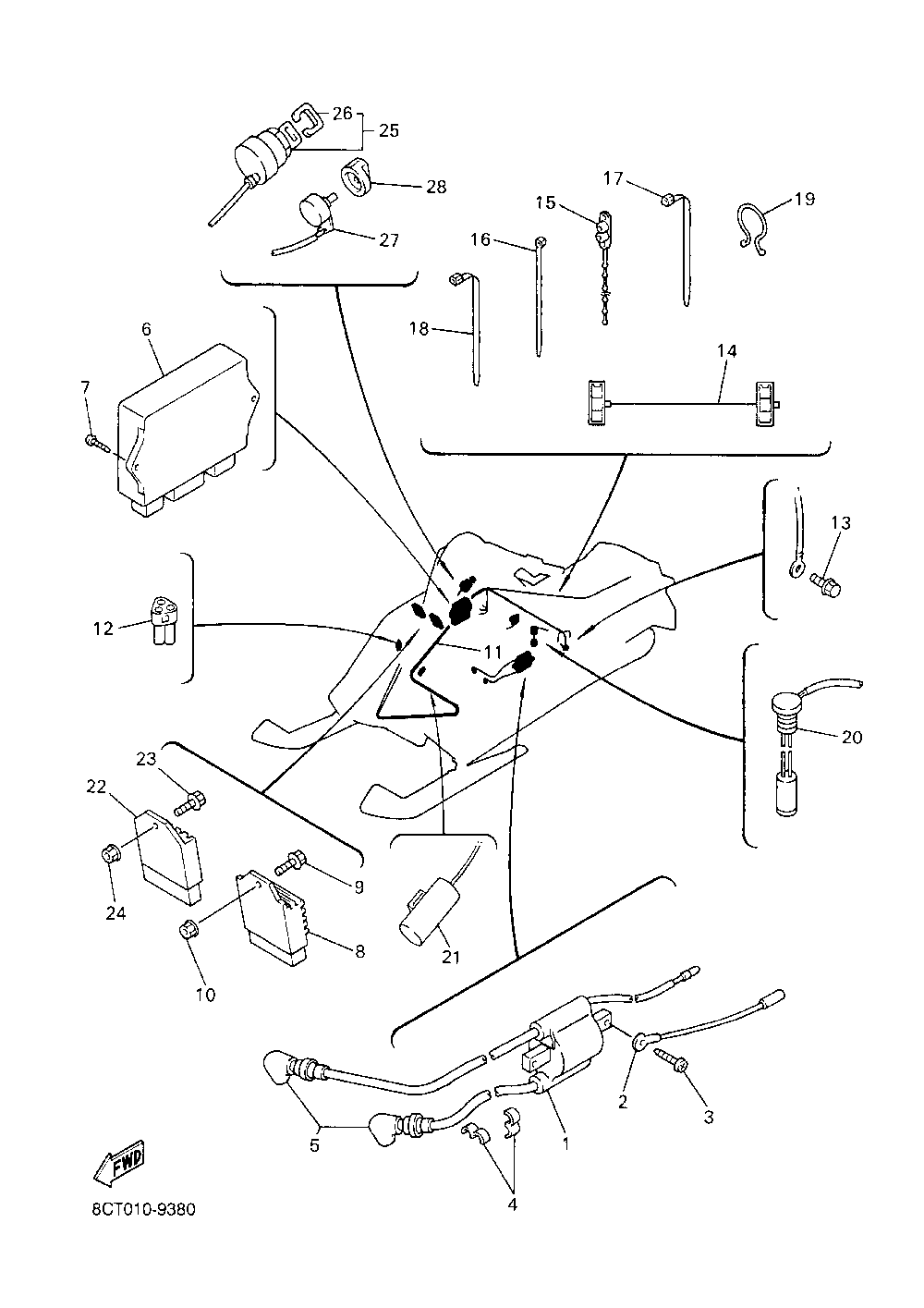 26
25
28
27
17
15
19
16
18
14
6
7
13
12
11
20
23
22
9
24
8
21
10
2
3
5
1
4
FWD
8CT010-9380