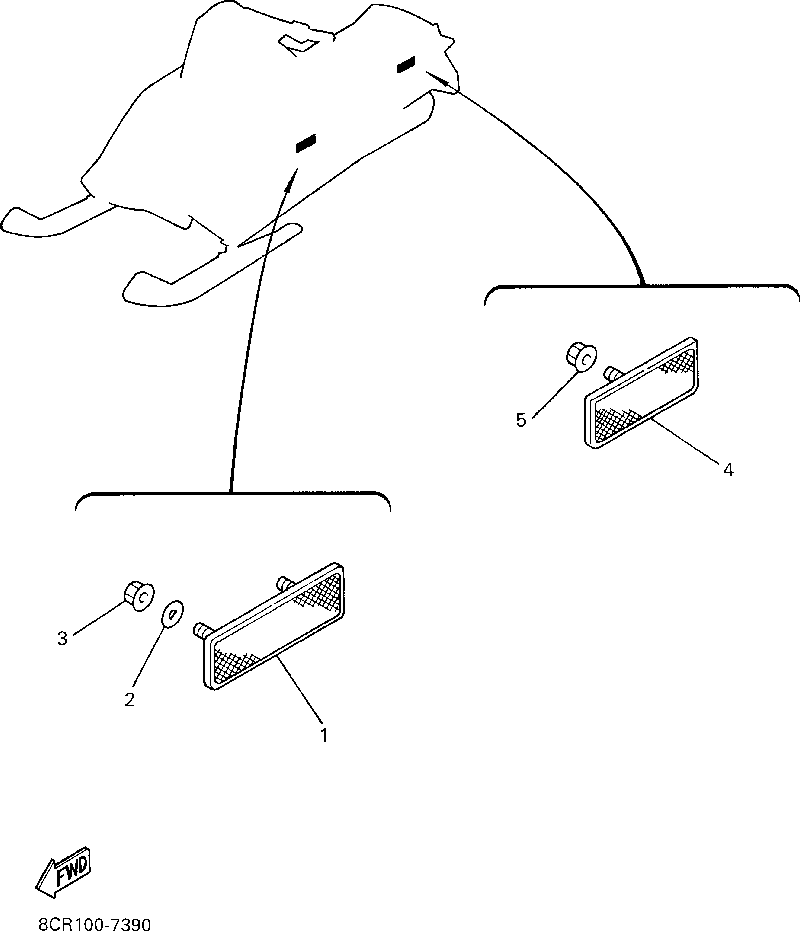 5

4

3

2

1

FWD

8CR100-7390