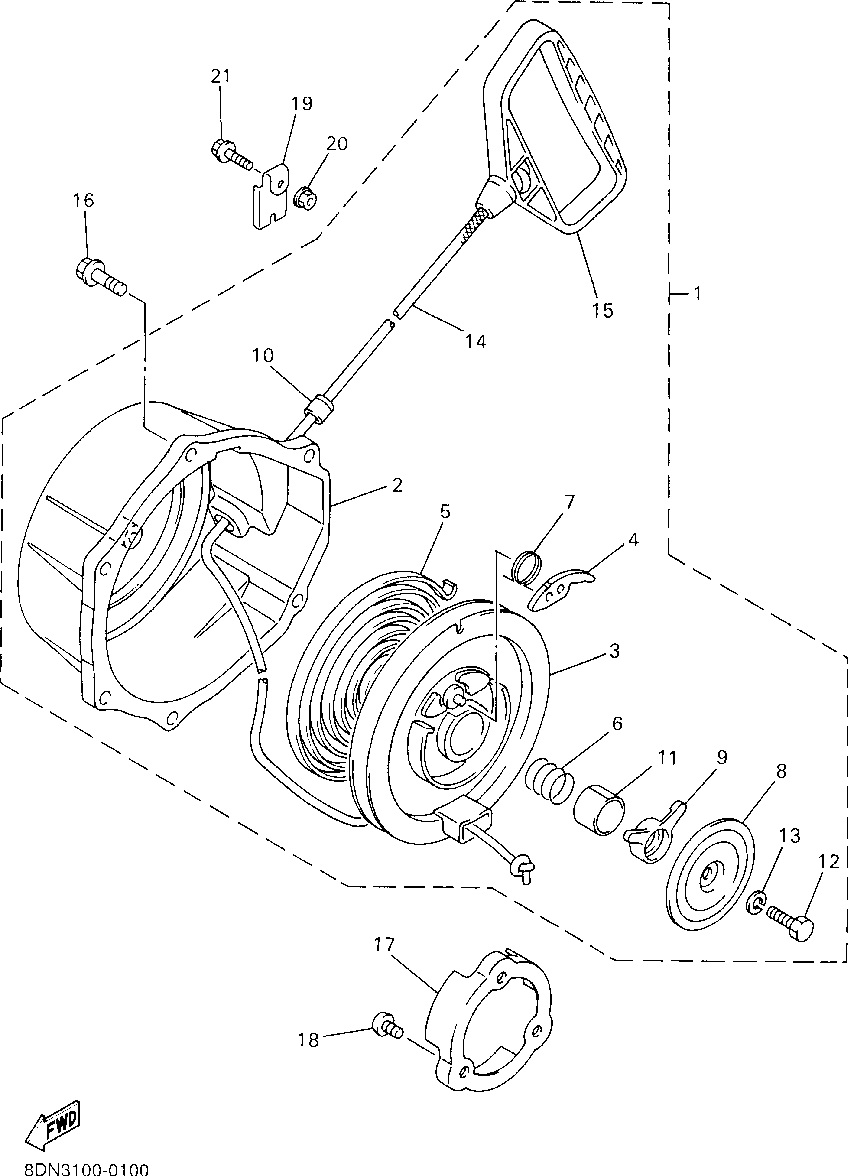 21
19
20
16
15
1
14
10
2
5
7
4
3
6
11
9
8
13
12
17
18
FWD
8DN3100-0100