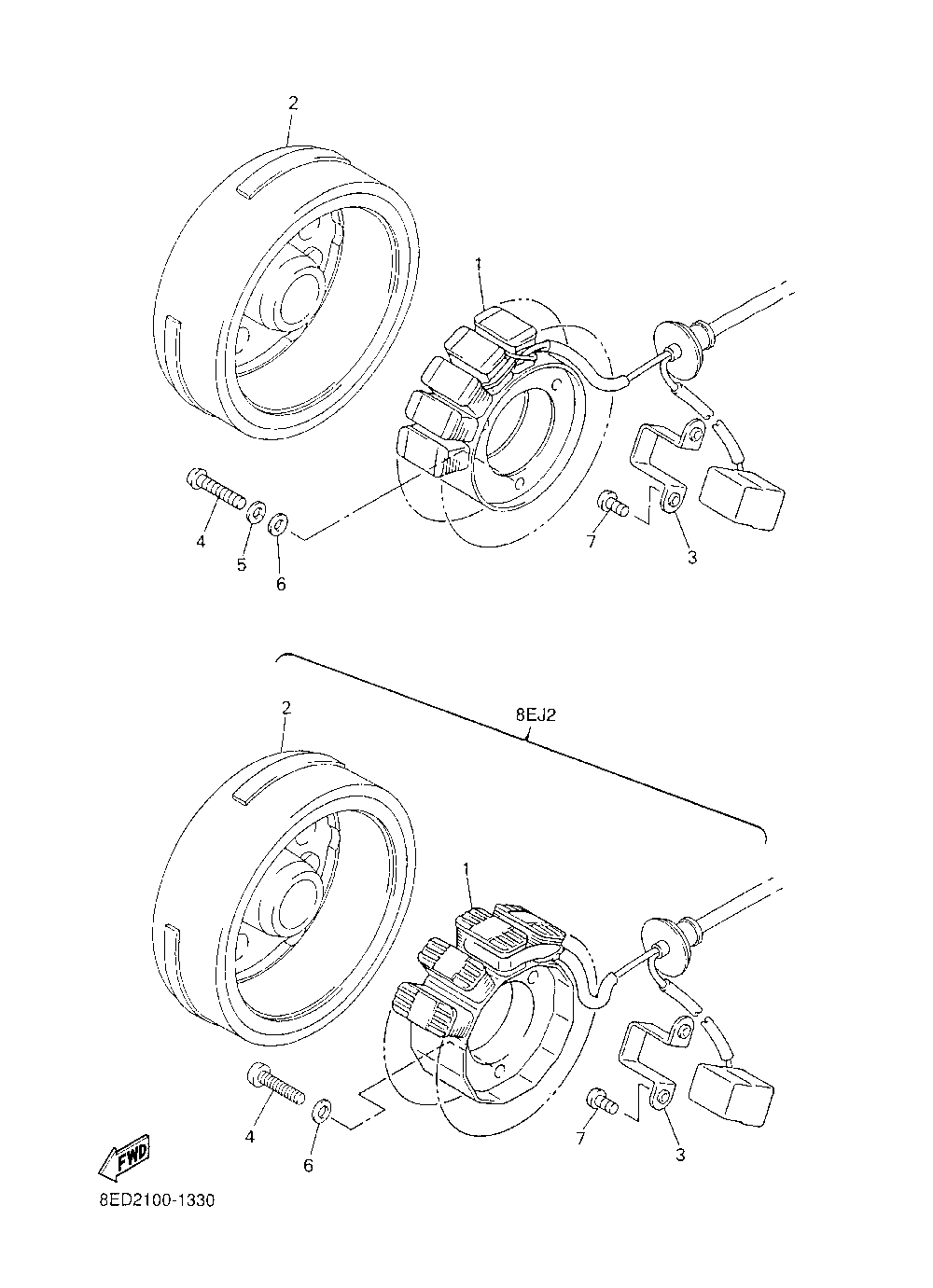 2

1

4

5

6

7

3

8EJ2

2

1

4

6

7

3

FWD

8ED2100-1330