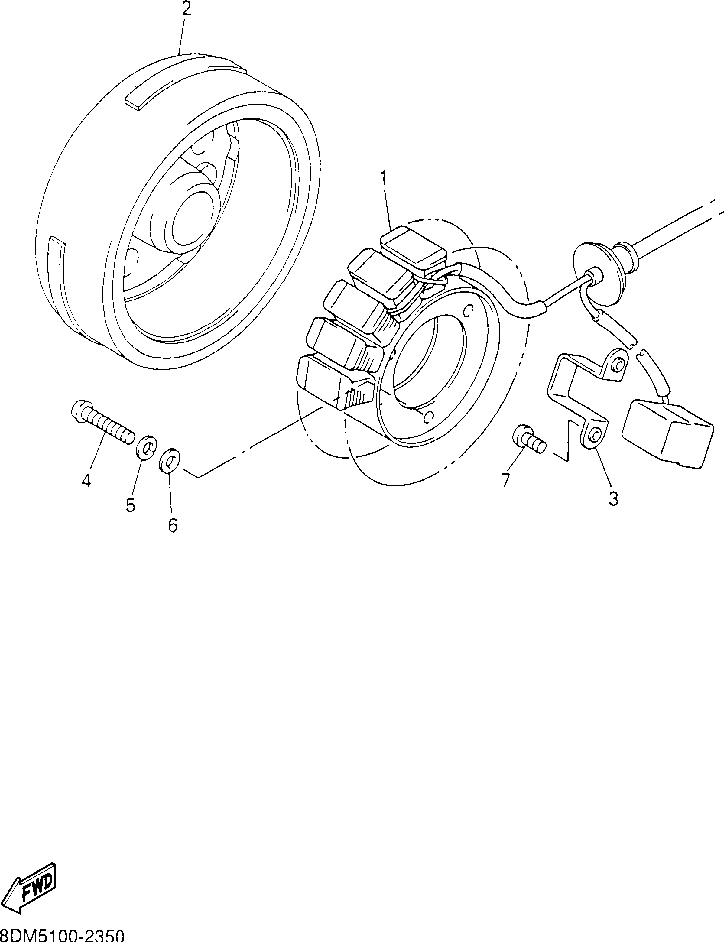 2
1
4
5
6
7
3
FWD
8DM5100-2350